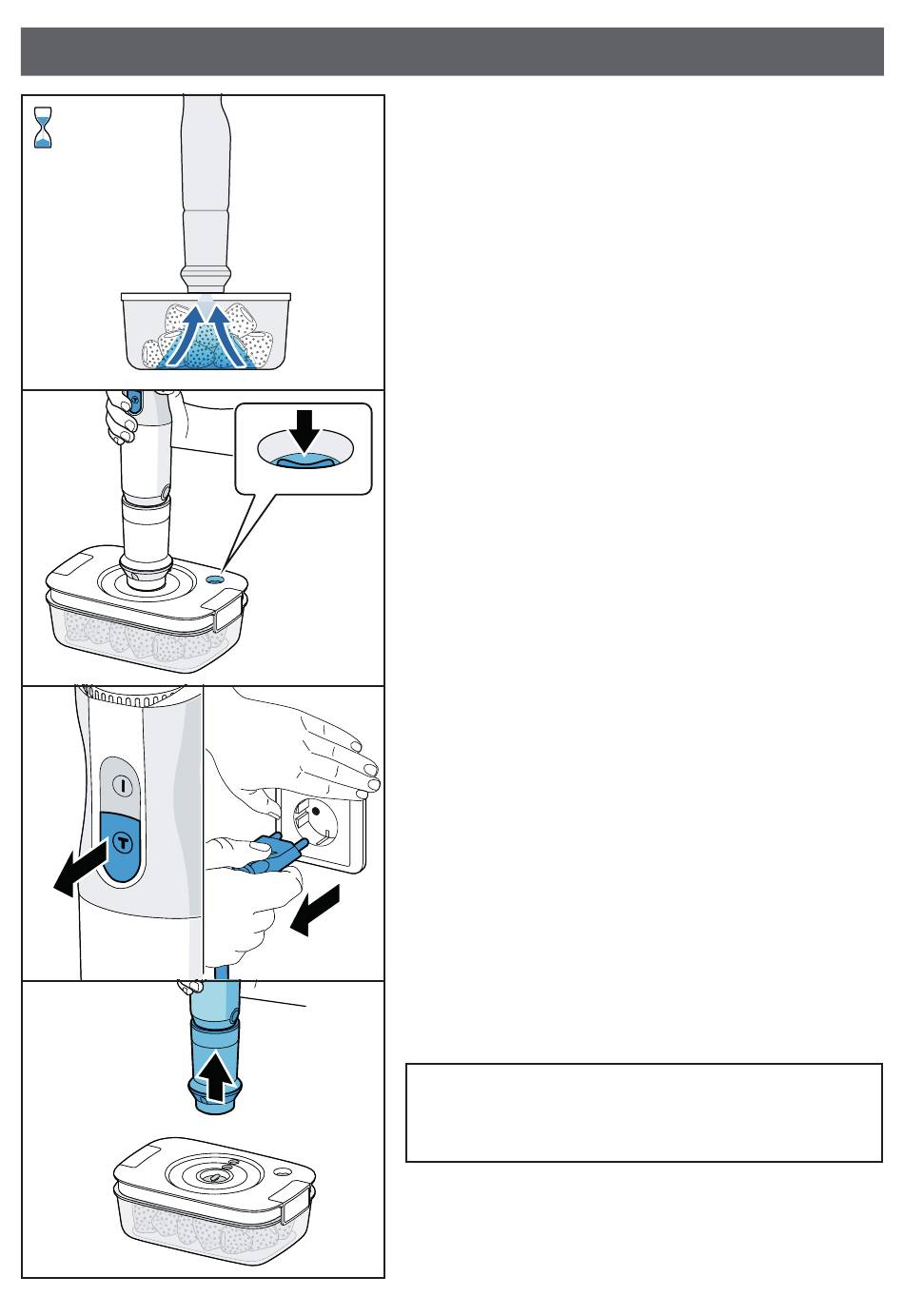 I

T