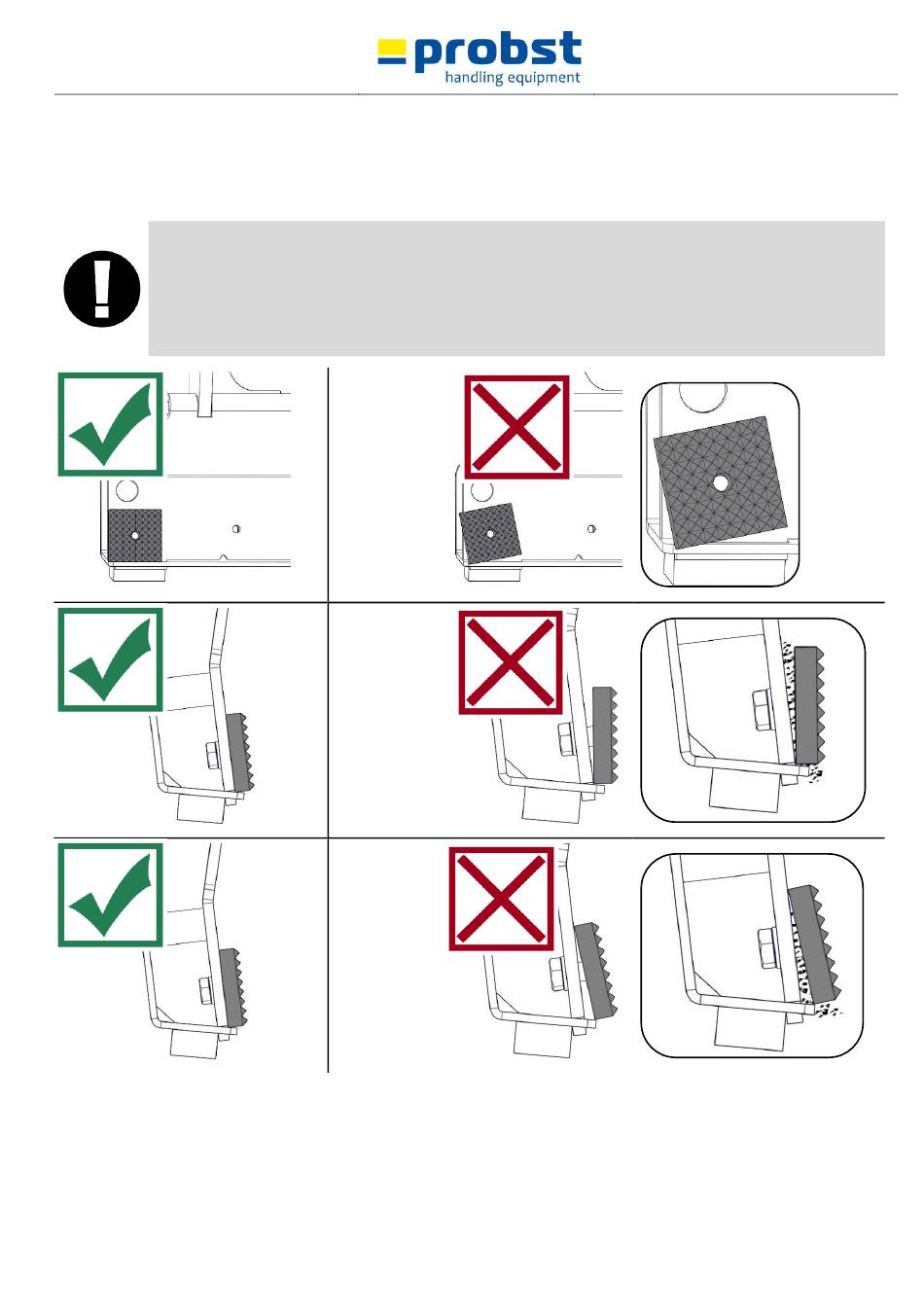 probst
handling equipment