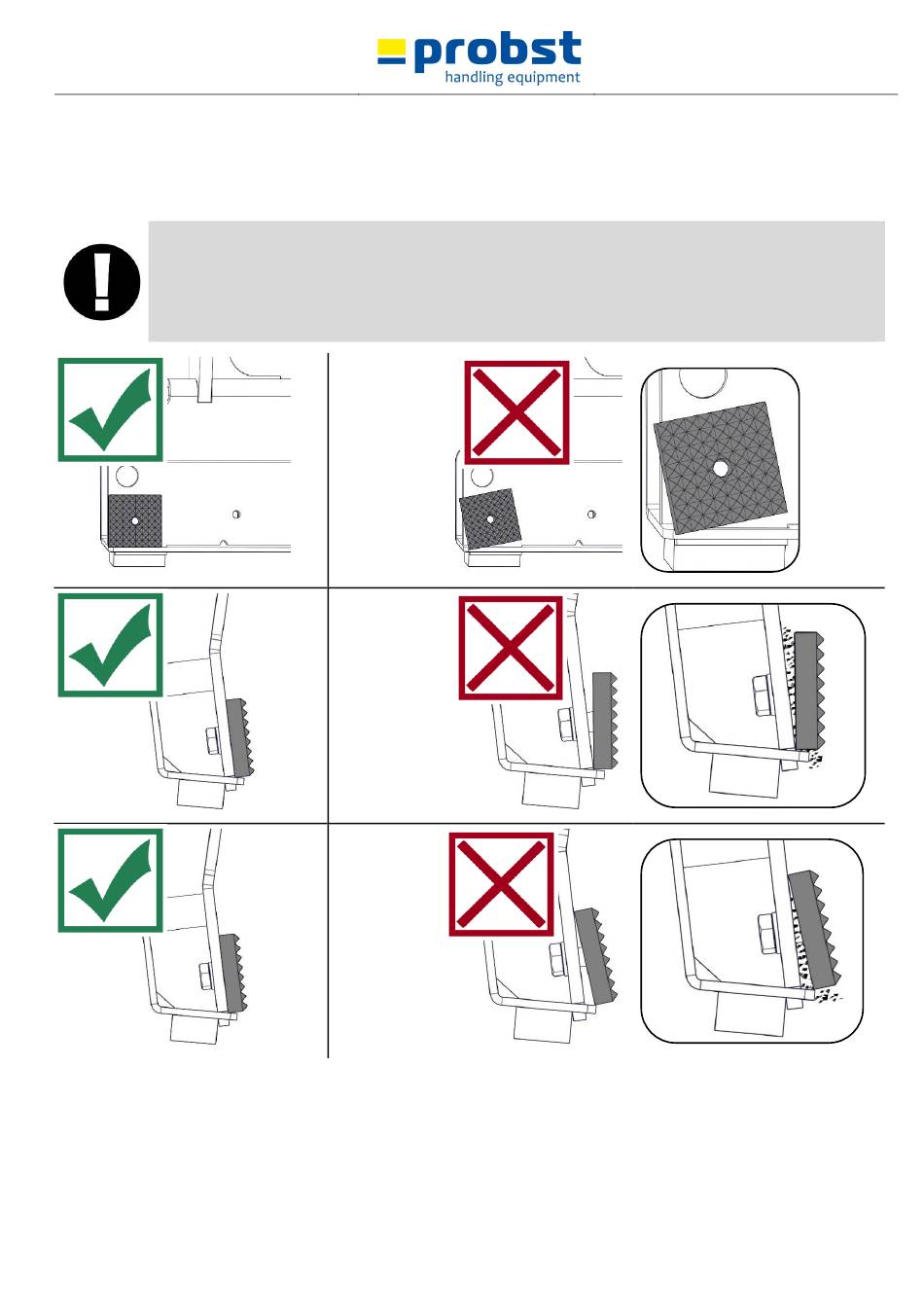 probst
handling equipment