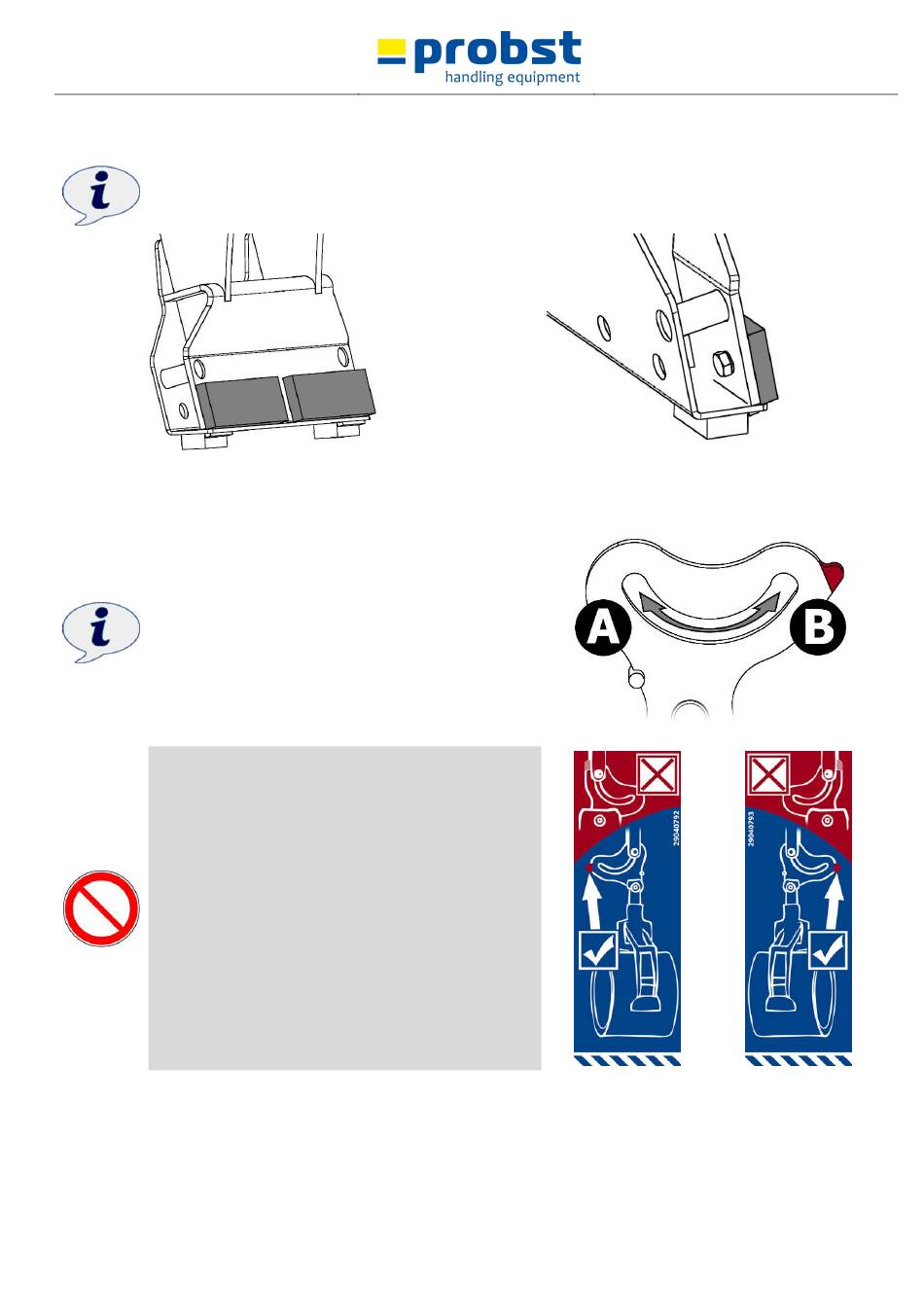 probst
handling equipment

A

B

29040792

29040793