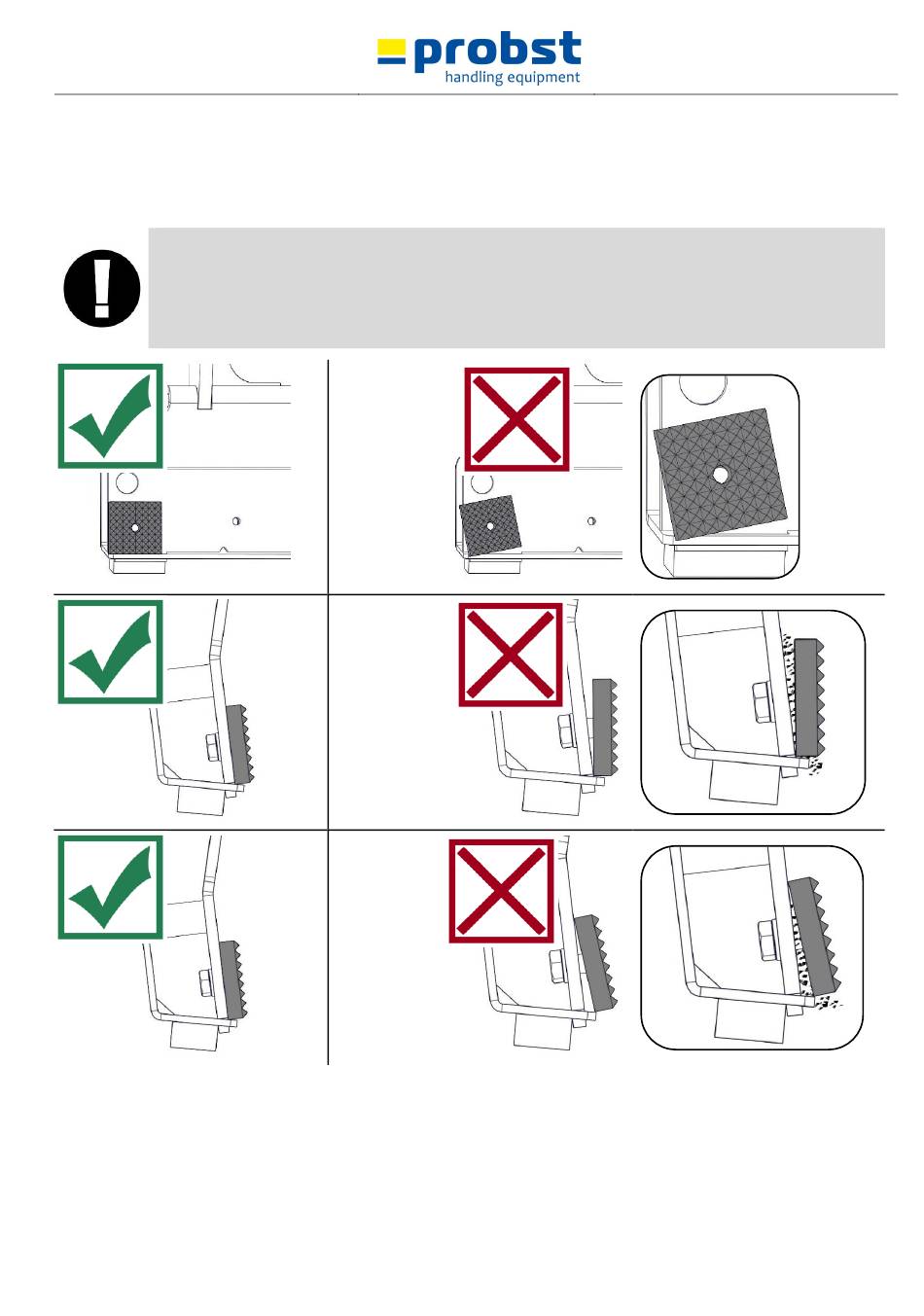 probst
handling equipment