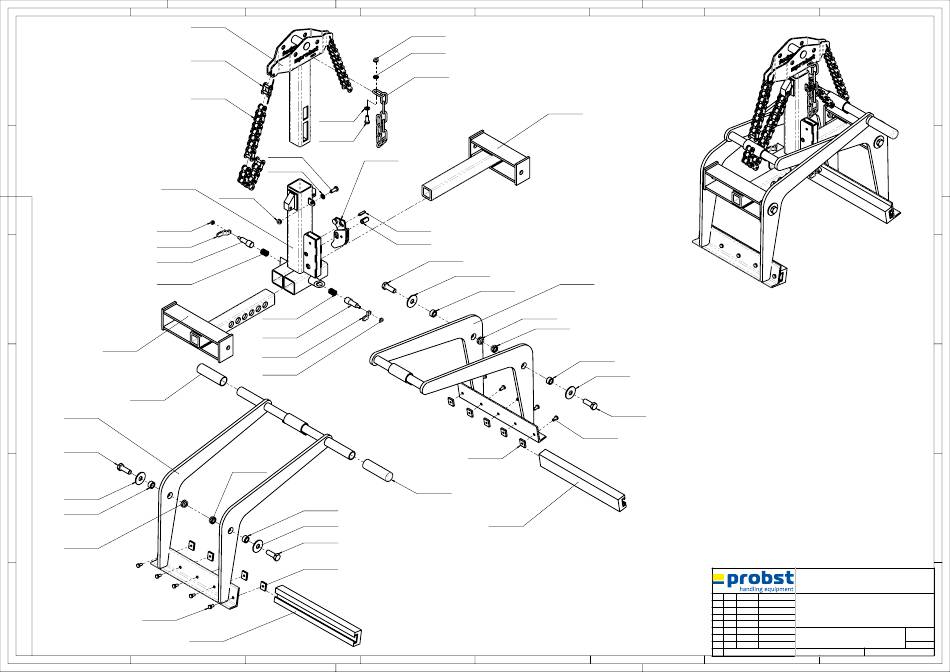 probst
handling equipment