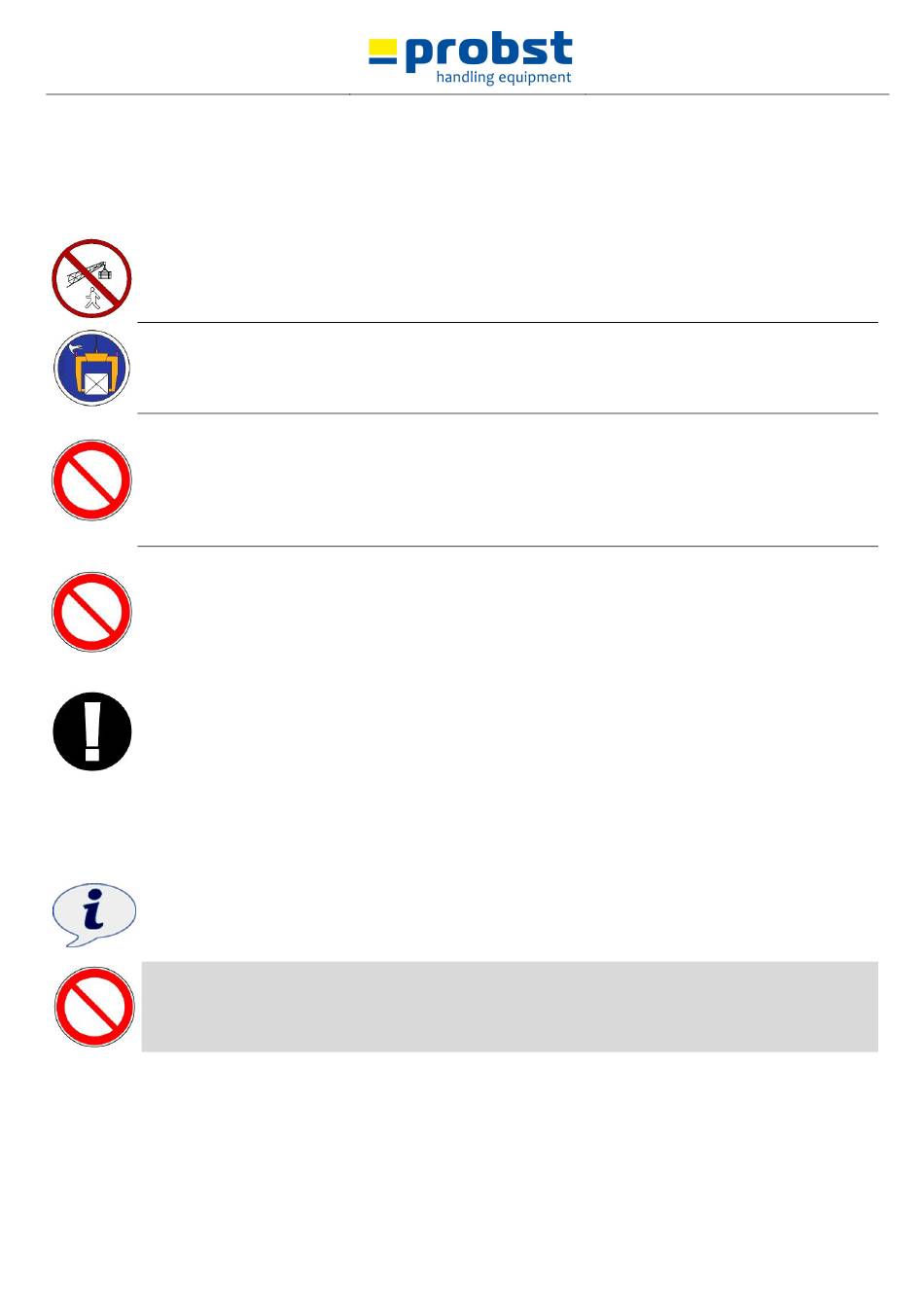 probst
handling equipment