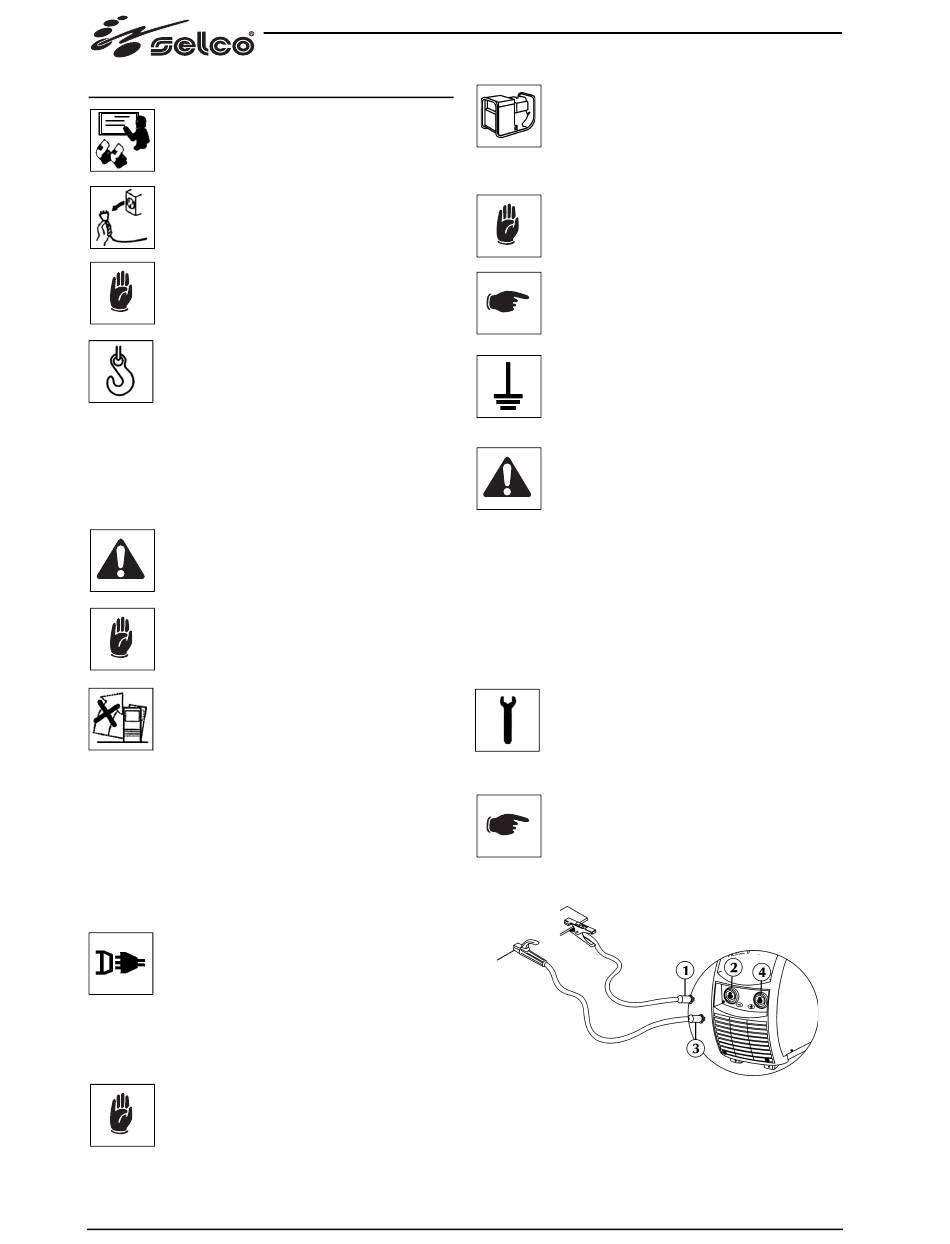 selco®

1

2

4

3