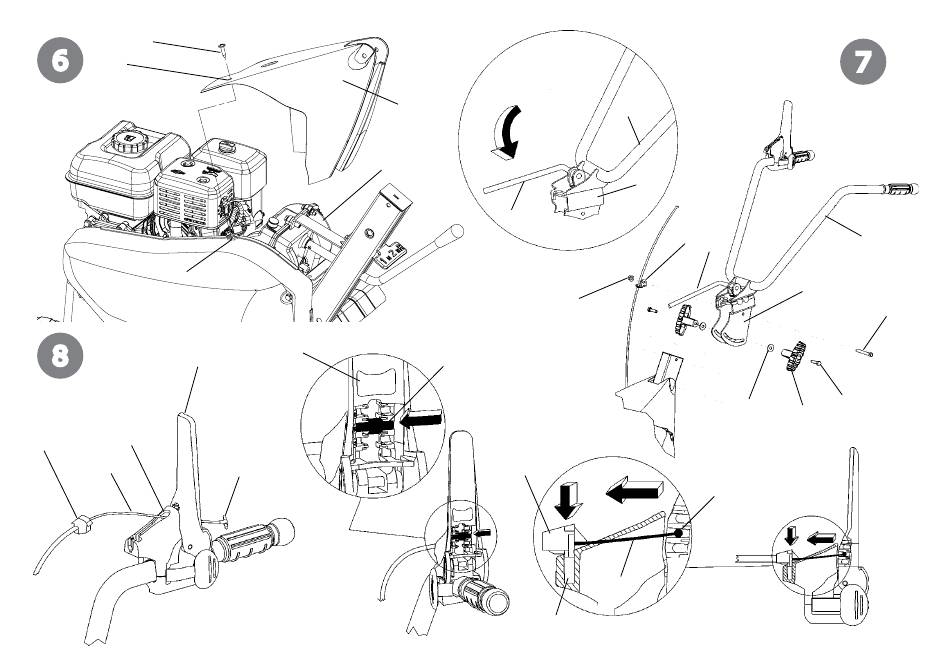 6

7

8