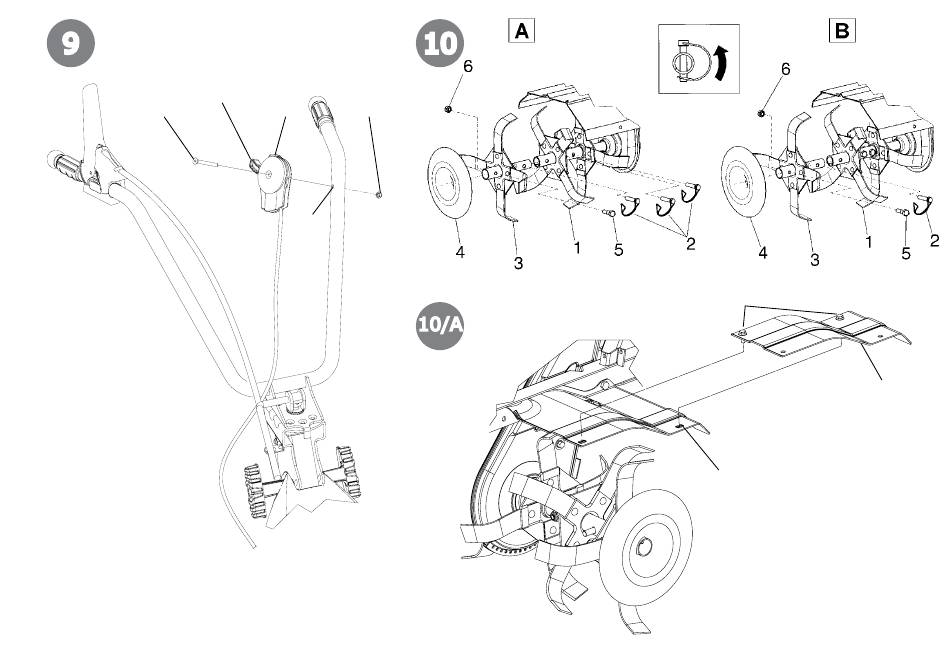 9

10

A

6

4

3

1

5

2

B

6

4

3

1

5

2

10/A