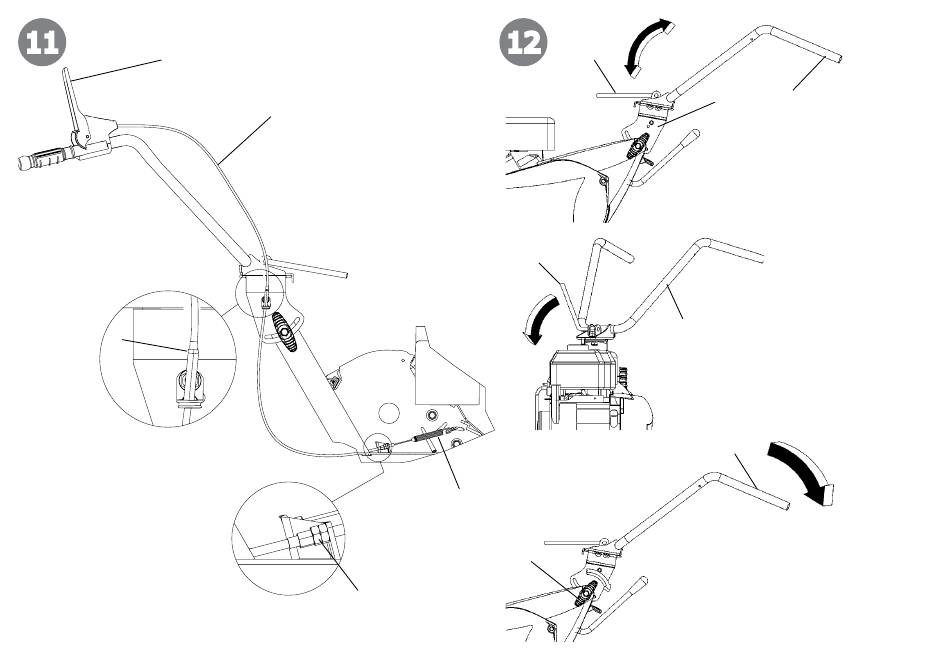 11

12