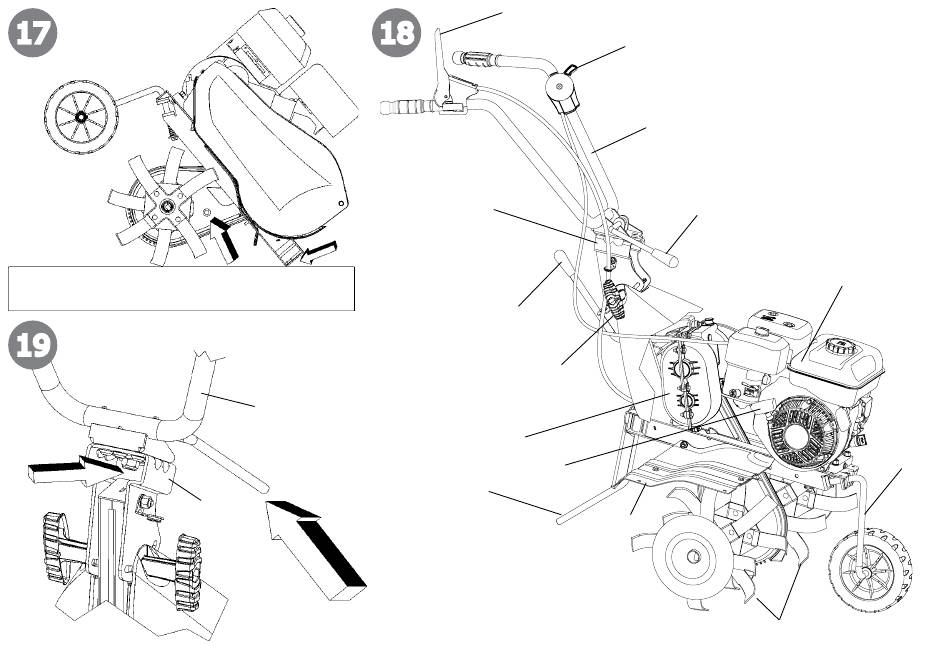 17

18

19