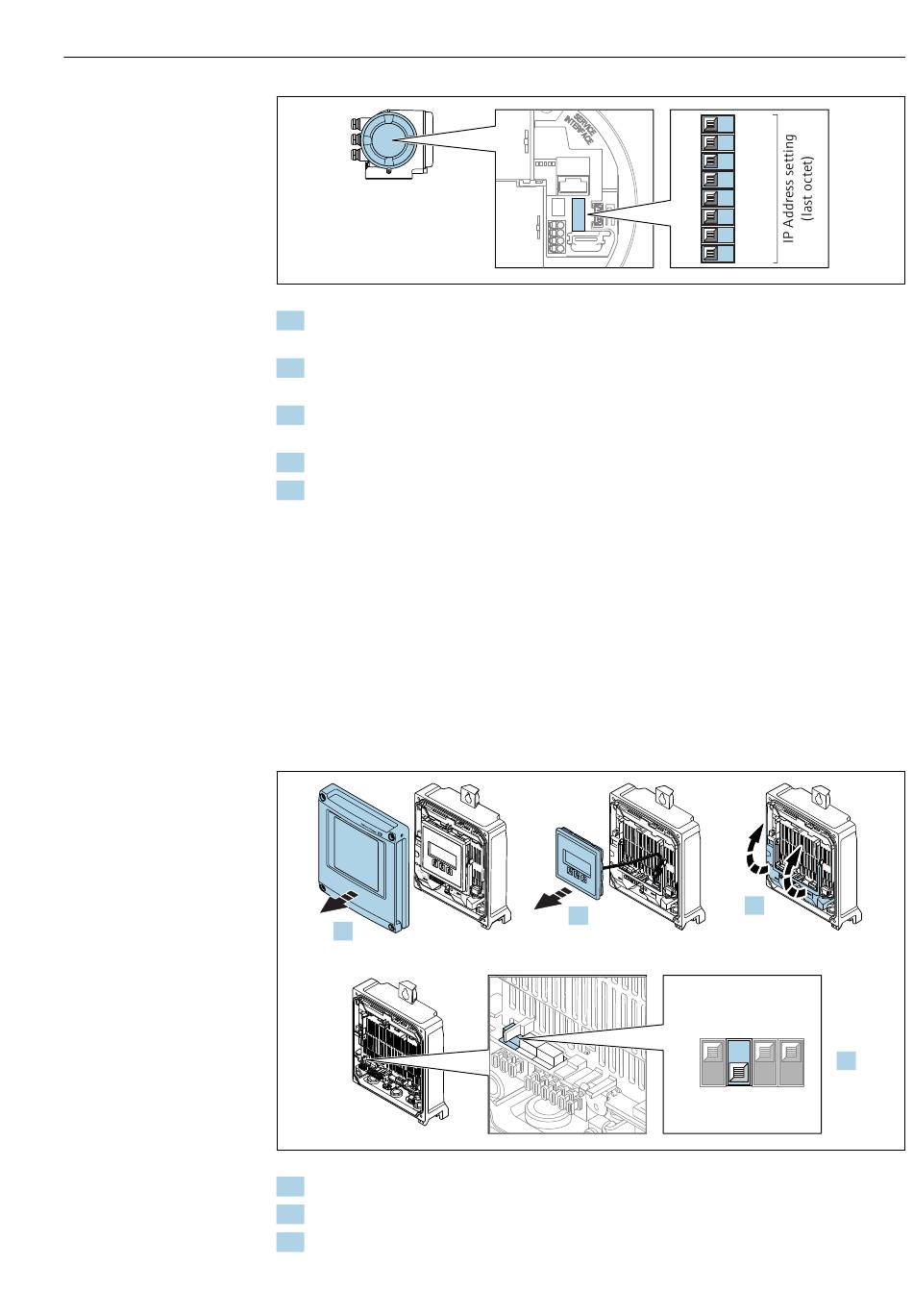 SERVICE INTERFACE

IP Address setting (last octet)