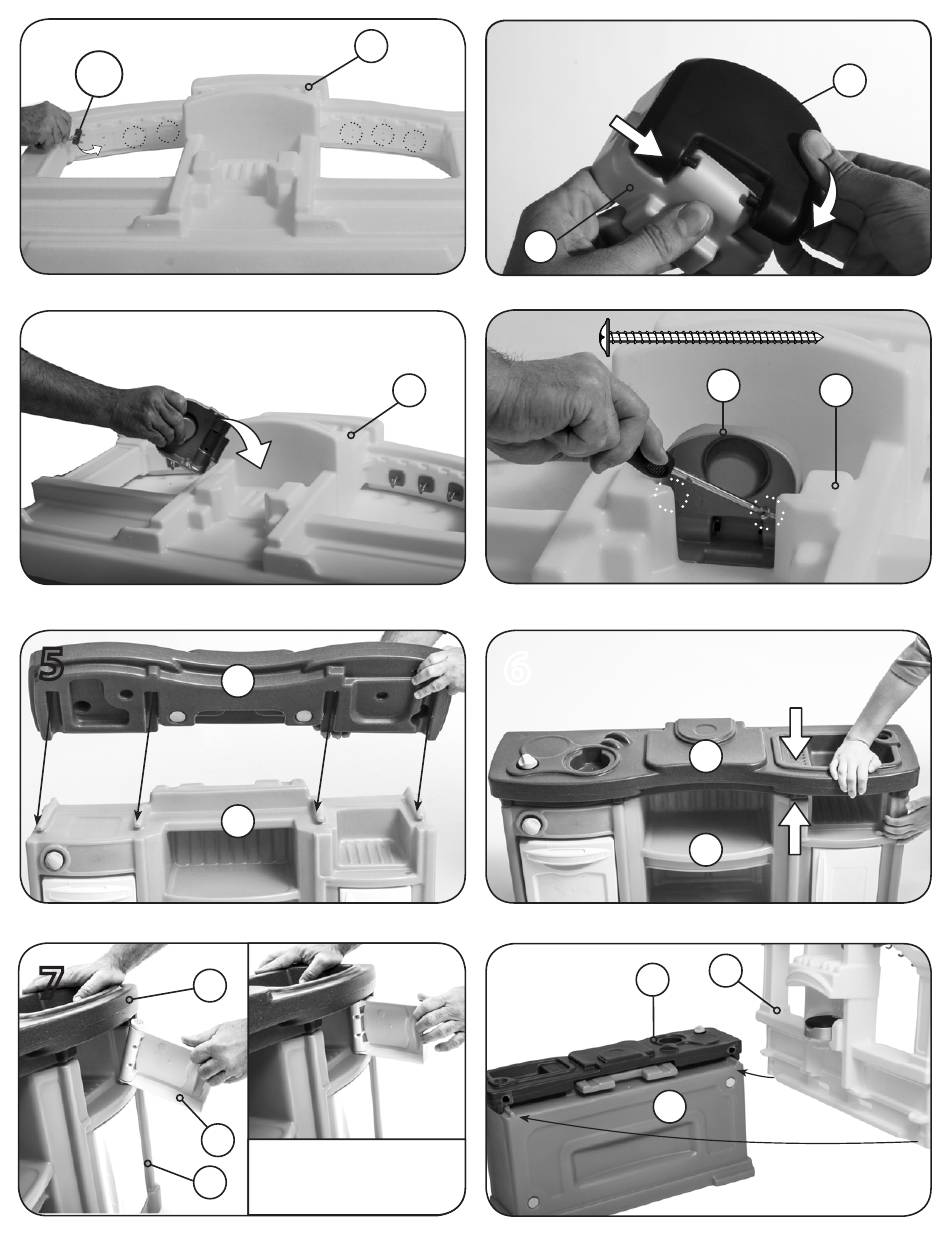 5

6

7