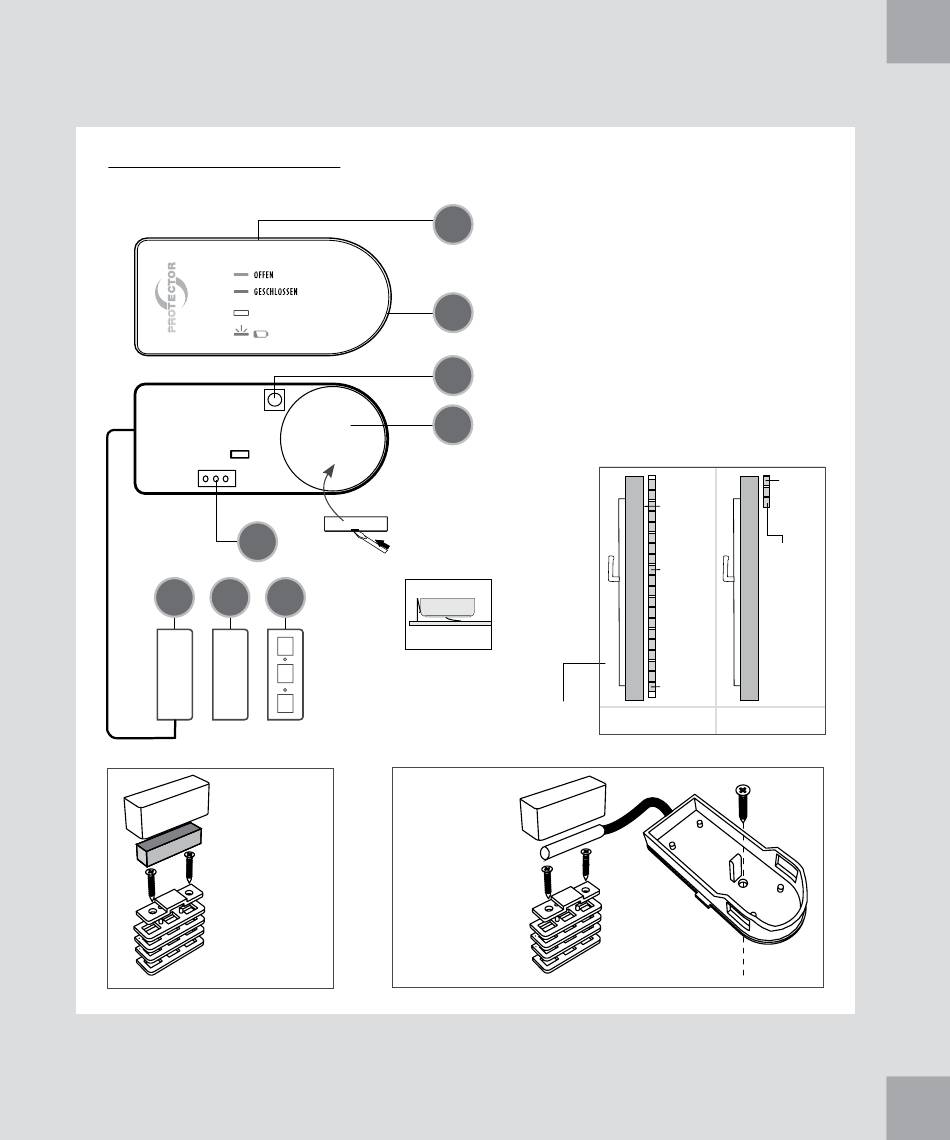 PROTECTOR

OFFEN
GESCHLOSSEN