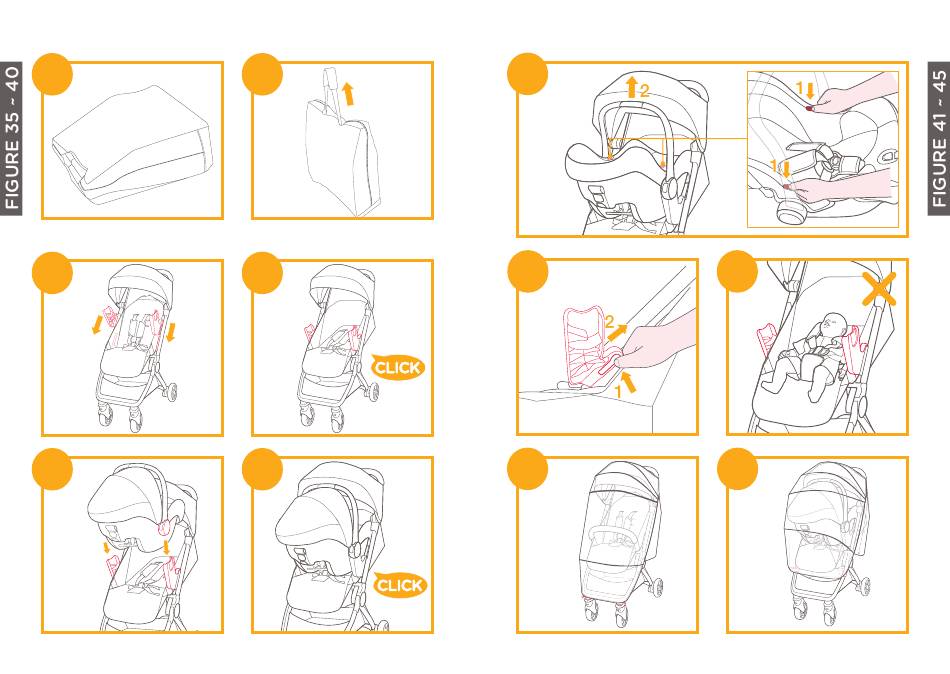 FIGURE 35 - 40

CLICK

CLICK

FIGURE 41 - 45

2

1

1

2

1