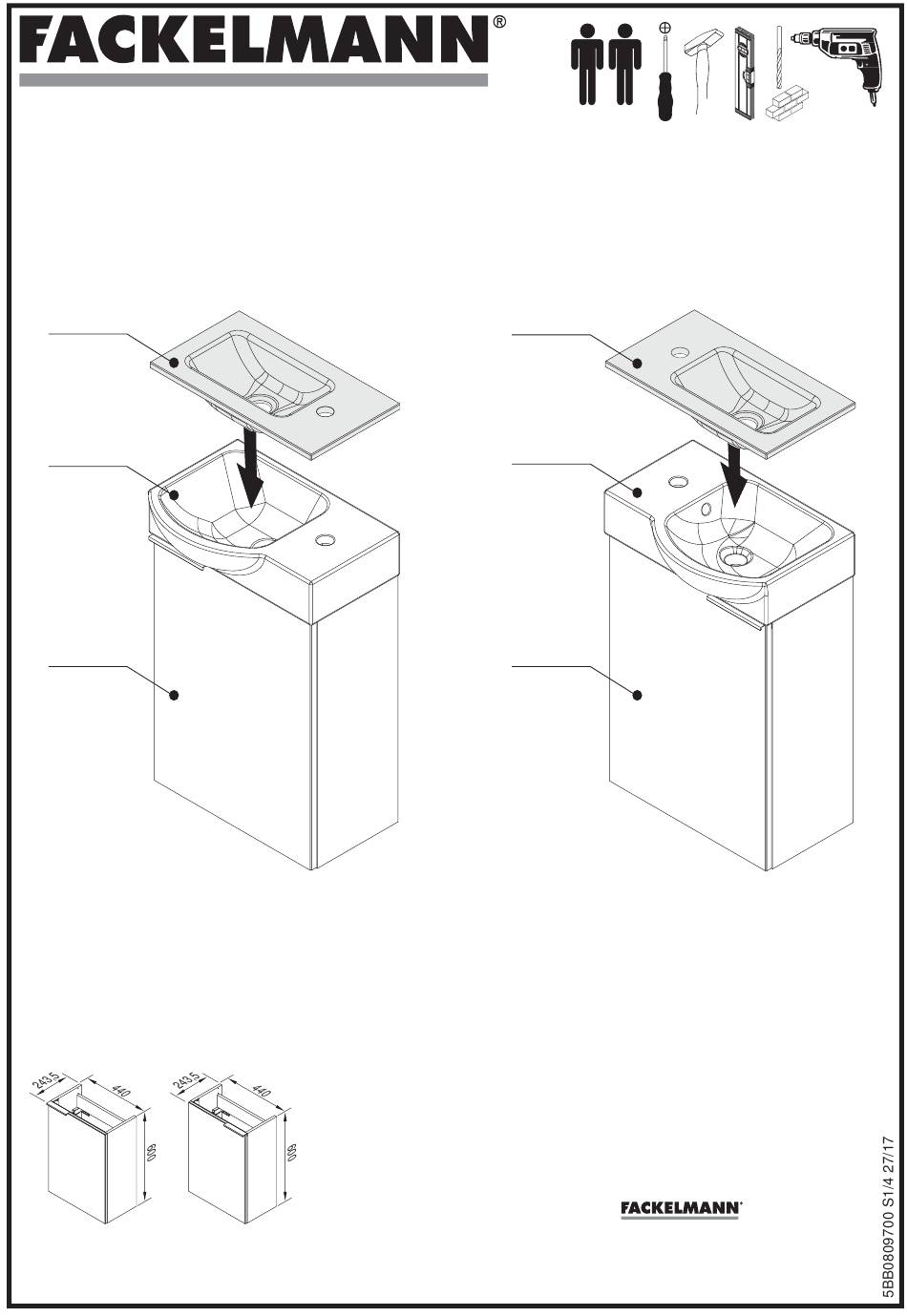 FACKELMANN®

243,5
440
600
243,5
440
600

FACKELMANN®

5BB0809700 S1/4 27/17