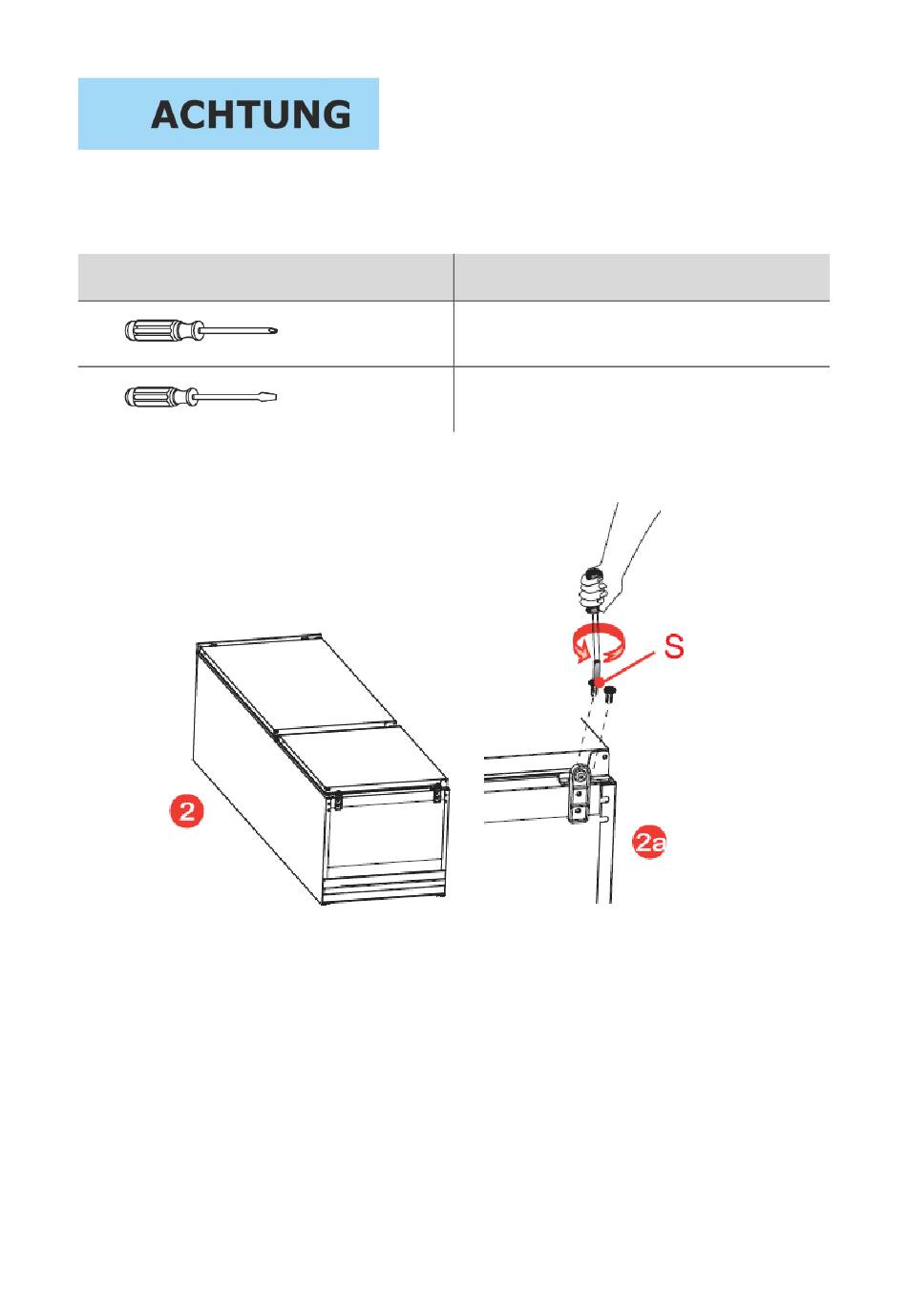 ACHTUNG

S

2

2a