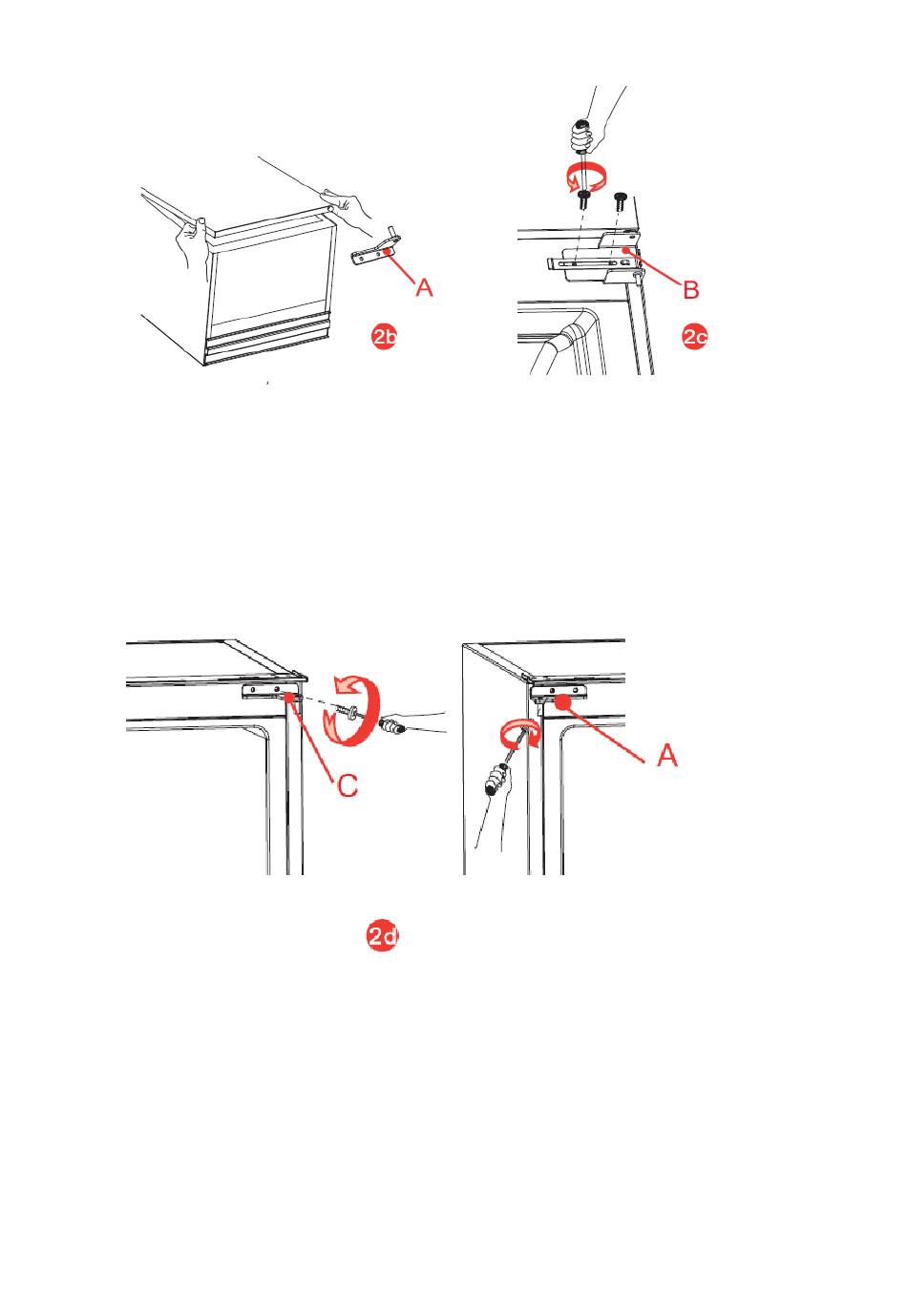 A

2b

B

2c

C

A

2d