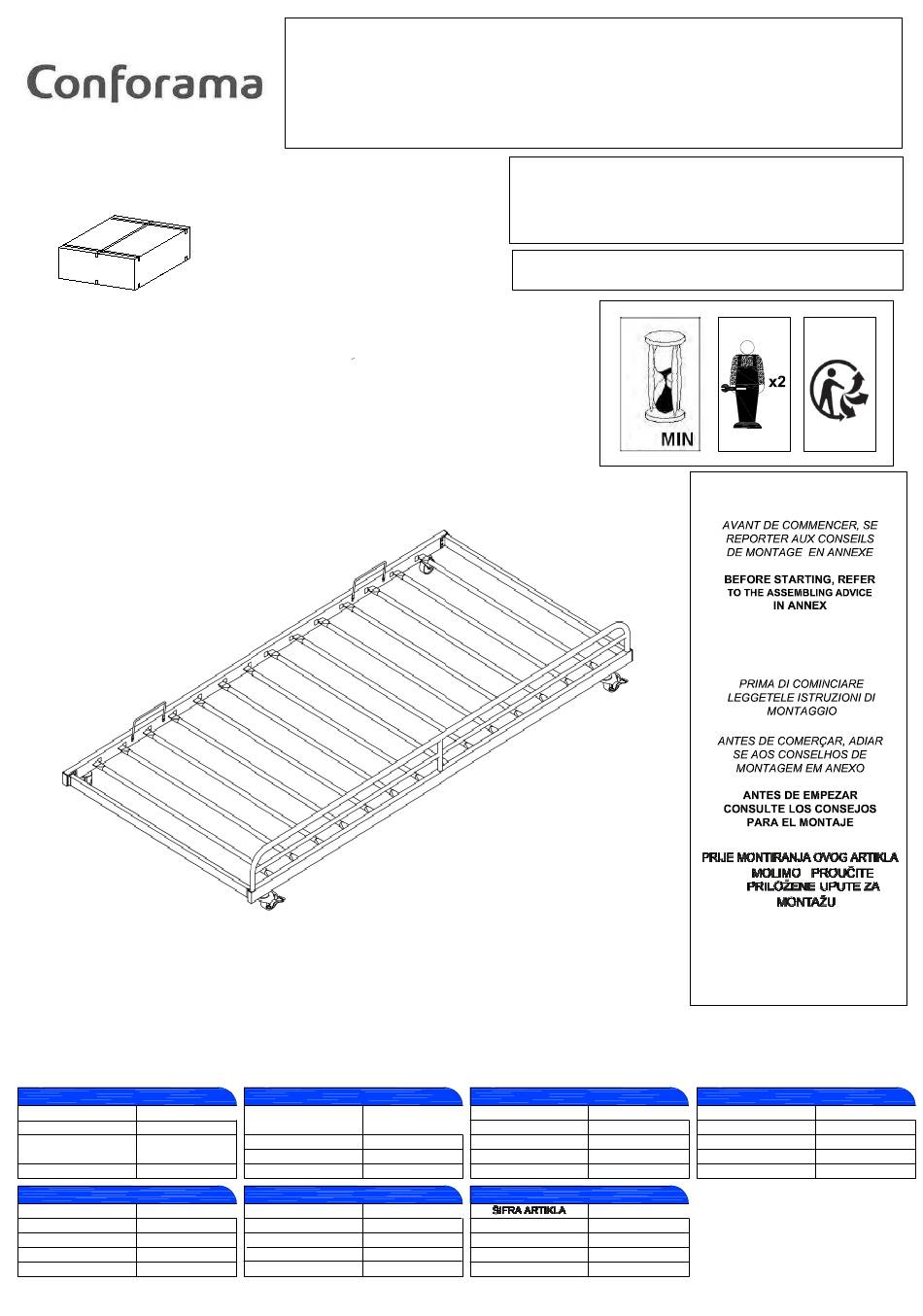 Conforama

MIN

x2

AVANT DE COMMENCER, SE REPORTER AUX CONSEILS DE MONTAGE EN ANNEXE

BEFORE STARTING, REFER TO THE ASSEMBLING ADVICE IN ANNEX

PRIMA DI COMINCIARE LEGGETELE ISTRUZIONI DI MONTAGGIO

ANTES DE COMERÇAR, ADIAR SE AOS CONSELHOS DE MONTAGEM EM ANEXO

ANTES DE EMPEZAR CONSULTE LOS CONSEJOS PARA EL MONTAJE

PRIJE MONTIRANJA OVOG ARTIKLA MOLIMO PROUČITE PRILOŽENE UPUTE ZA MONTAŽU

ŠIFRA ARTIKLA