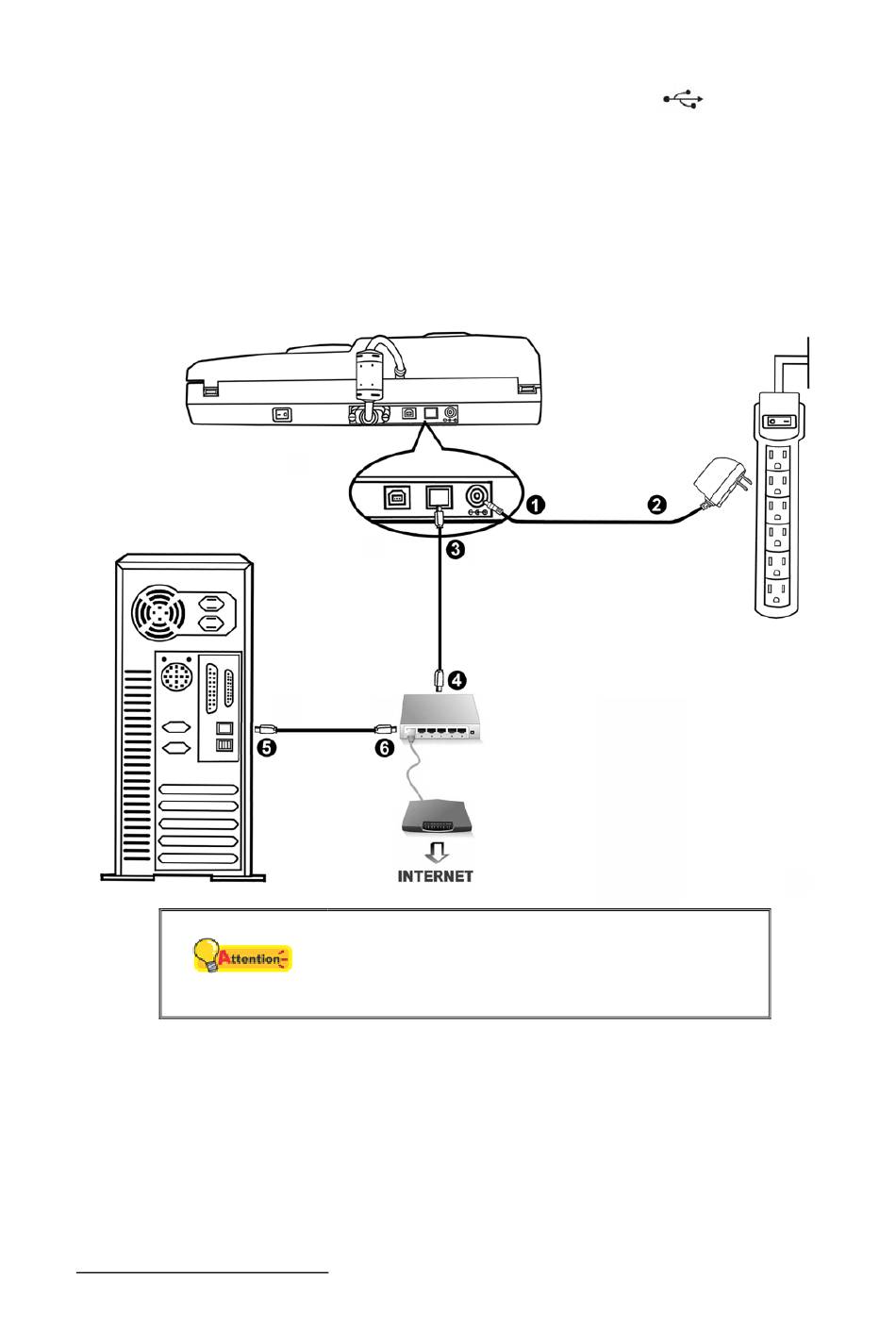 ❶ ❷

❸

❹

❺ ❻

INTERNET

Attention