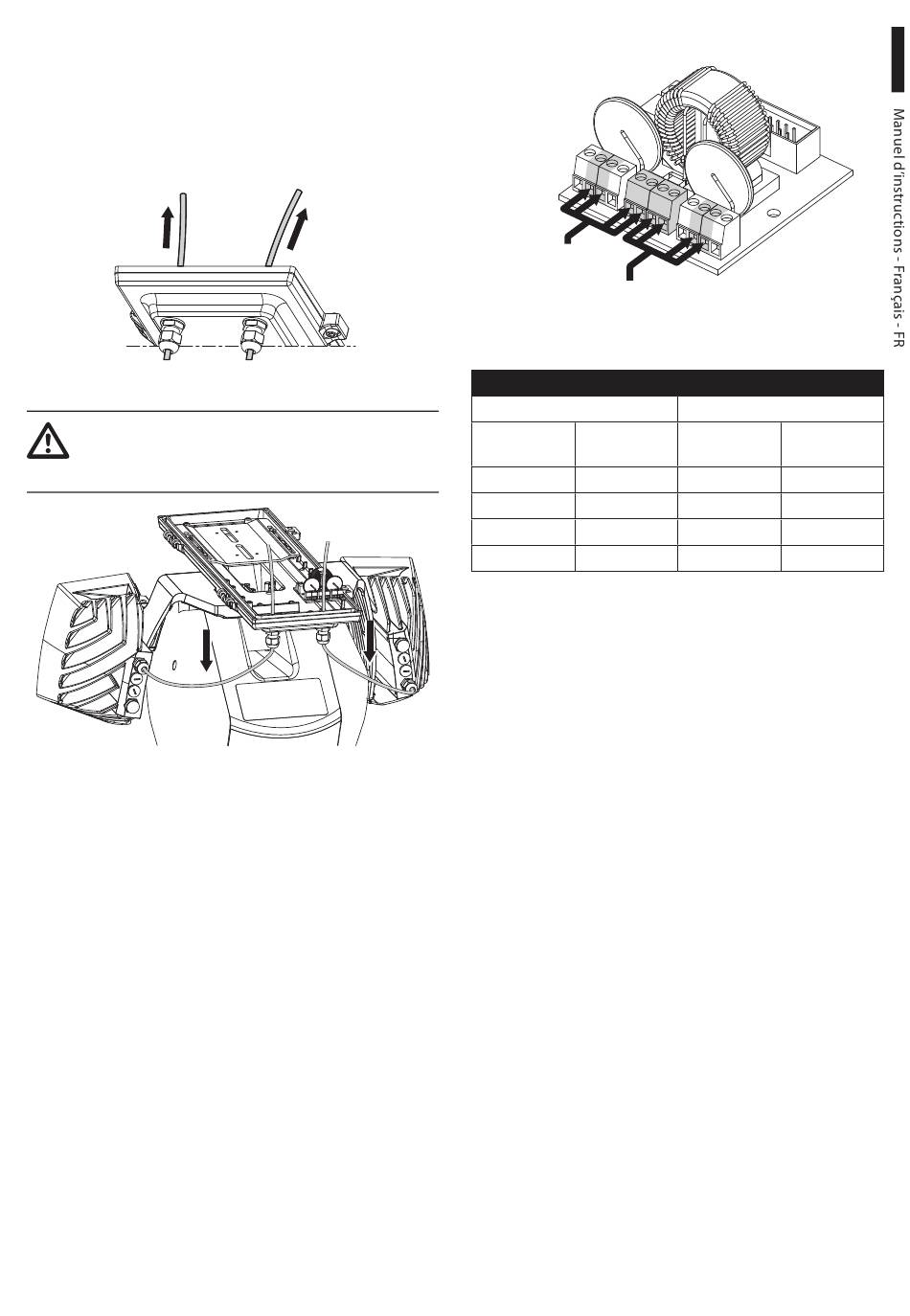 Manuel d'instructions - Français - FR