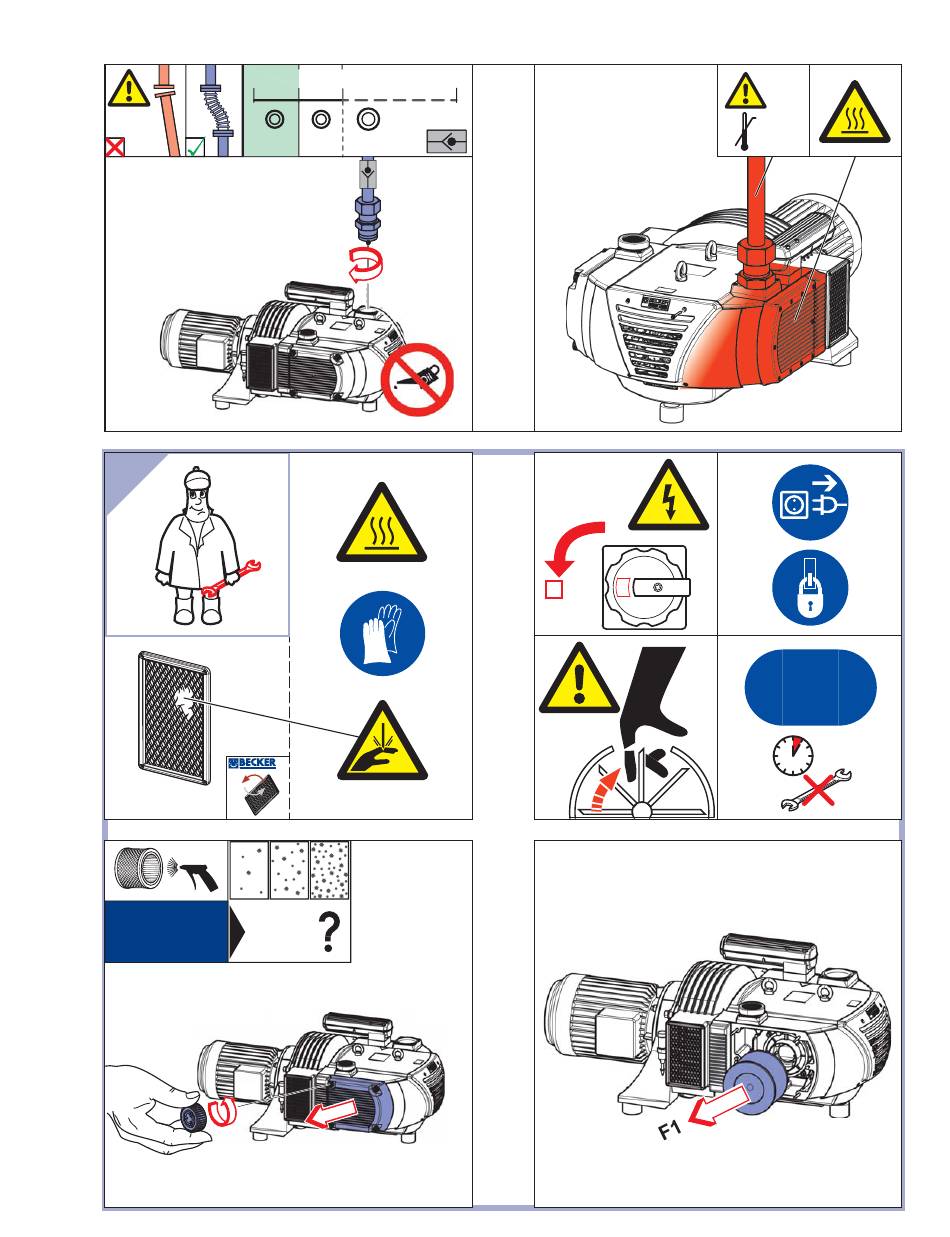 BECKER

?

F1