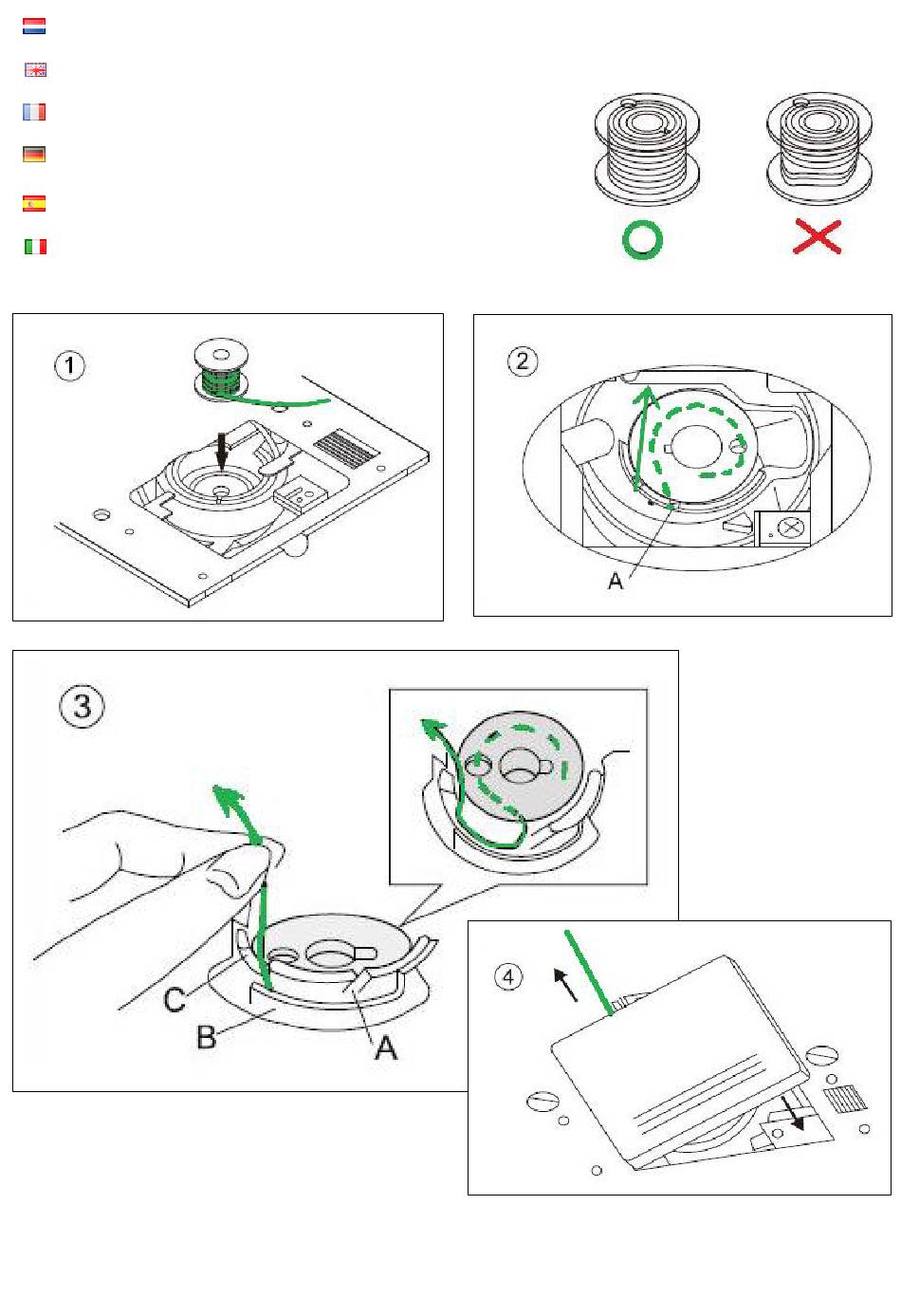 1

2

A

3

C

B

A

4