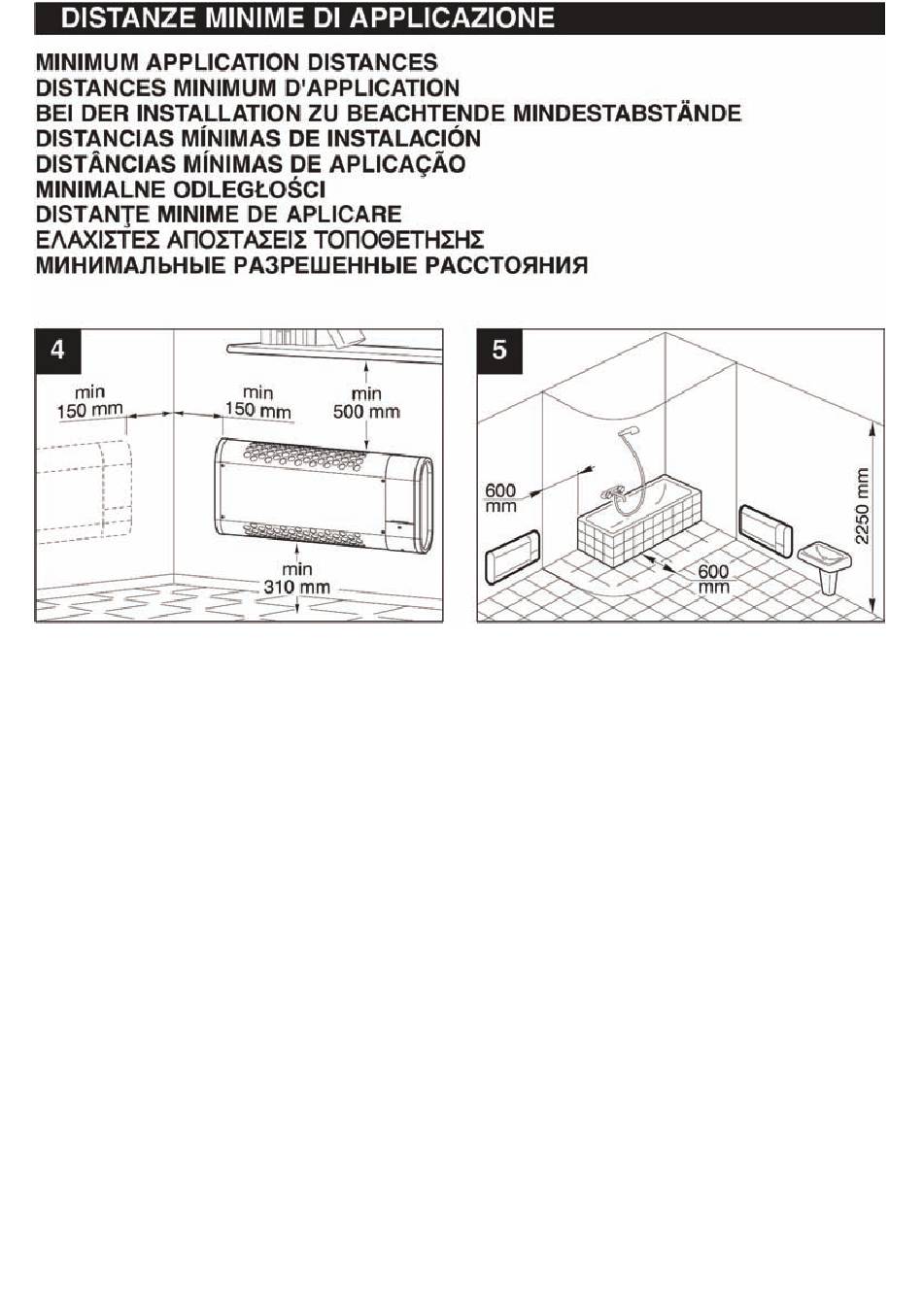 DISTANZE MINIME DI APPLICAZIONE

MINIMUM APPLICATION DISTANCES
DISTANCES MINIMUM D'APPLICATION
BEI DER INSTALLATION ZU BEACHTENDE MINDESTABSTÄNDE
DISTANCIAS MÍNIMAS DE INSTALACIÓN
DISTÂNCIAS MÍNIMAS DE APLICAÇÃO
MINIMALNE ODLEGŁOŚCI
DISTANŢE MINIME DE APLICARE
ΕΛΑΧΙΣΤΕΣ ΑΠΟΣΤΑΣΕΙΣ ΤΟΠΟΘΕΤΗΣΗΣ
МИНИМАЛЬНЫЕ РАЗРЕШЕННЫЕ РАССТОЯНИЯ

4

min
150 mm

min
150 mm

min
500 mm

min
310 mm

5

600
mm

600
mm

2250 mm