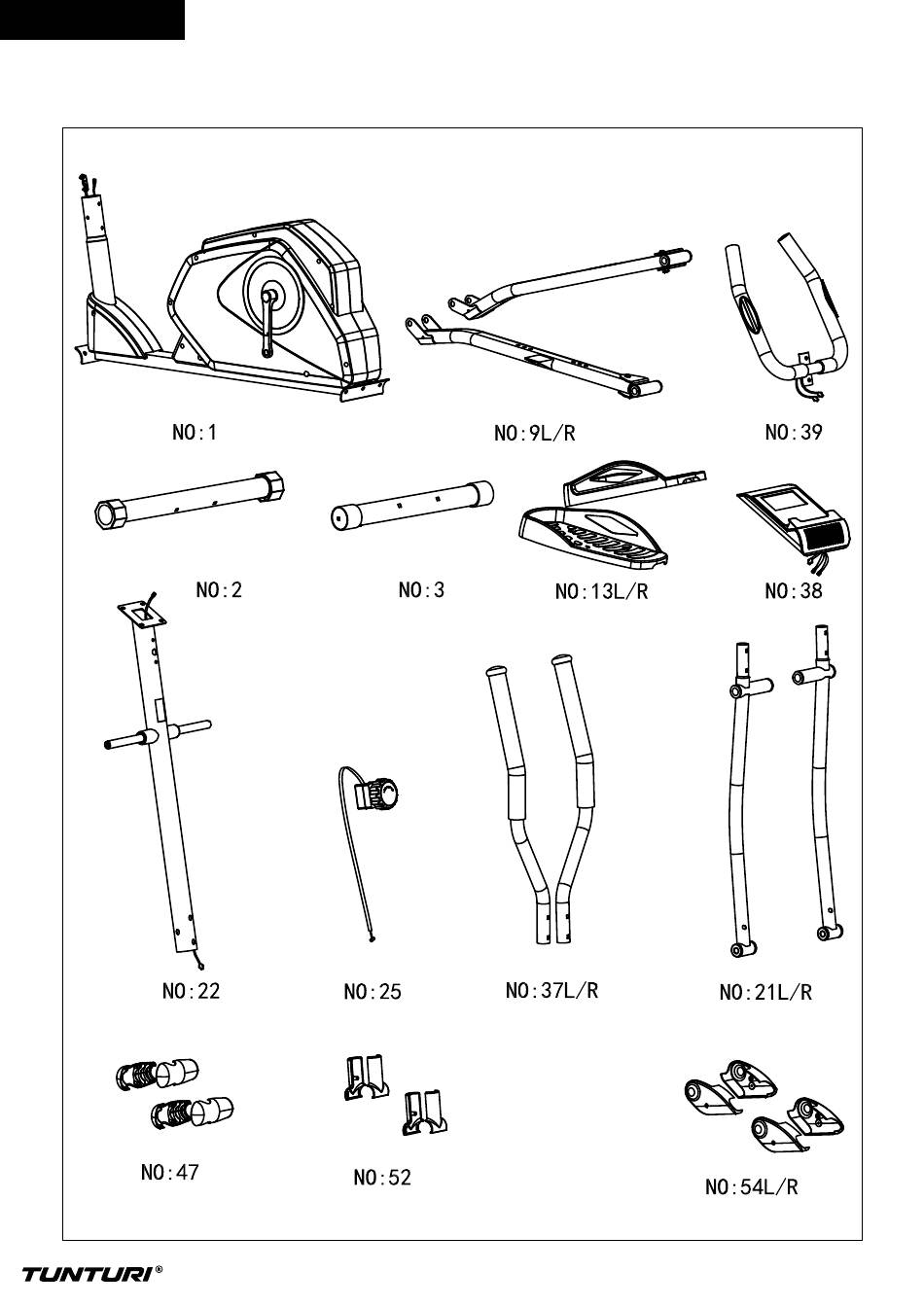 NO:1

NO:9L/R

NO:39

NO:2

NO:3

NO:13L/R

NO:38

NO:22

NO:25

NO:37L/R

NO:21L/R

NO:47

NO:52

NO:54L/R

TUNTURI®