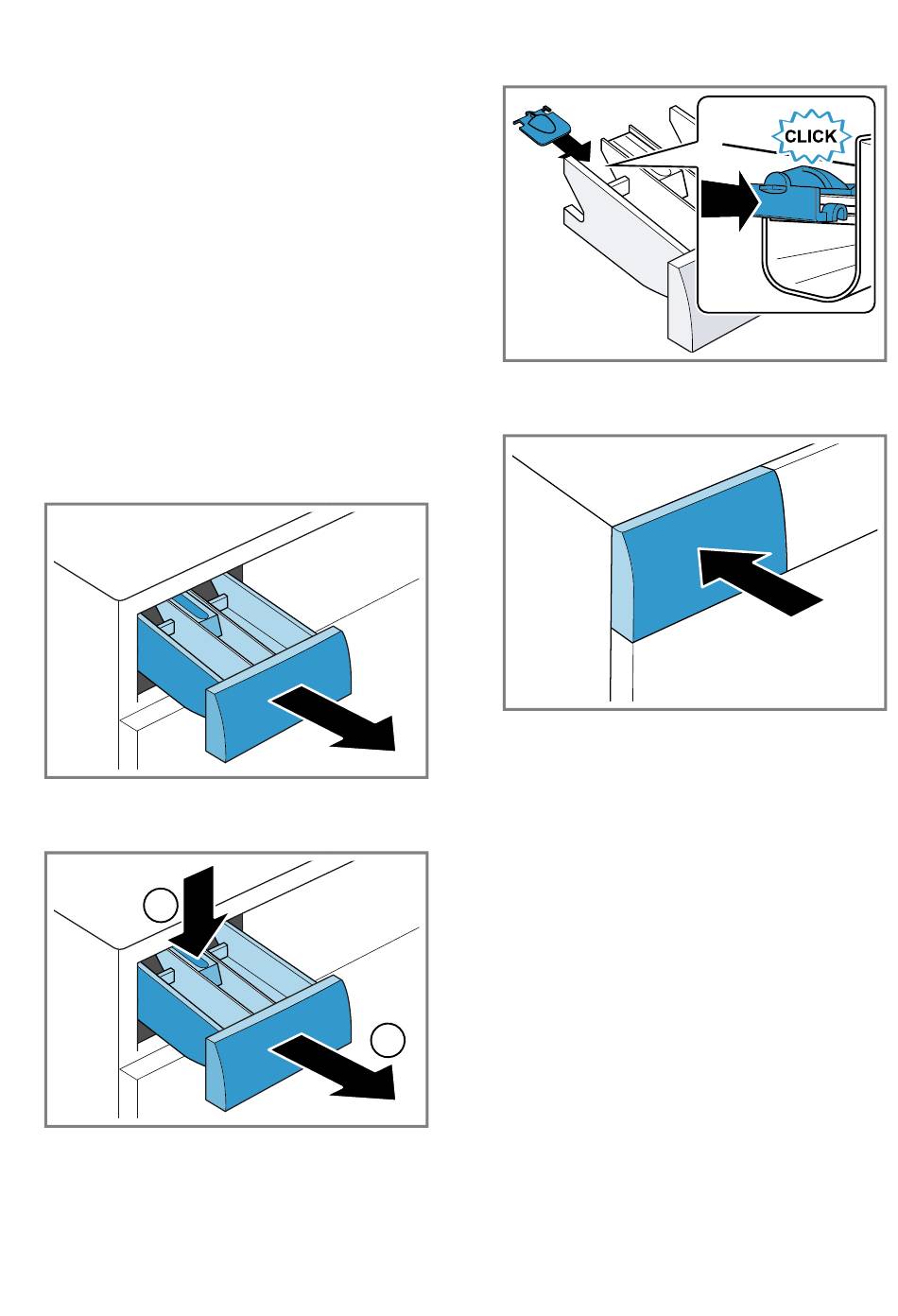 CLICK