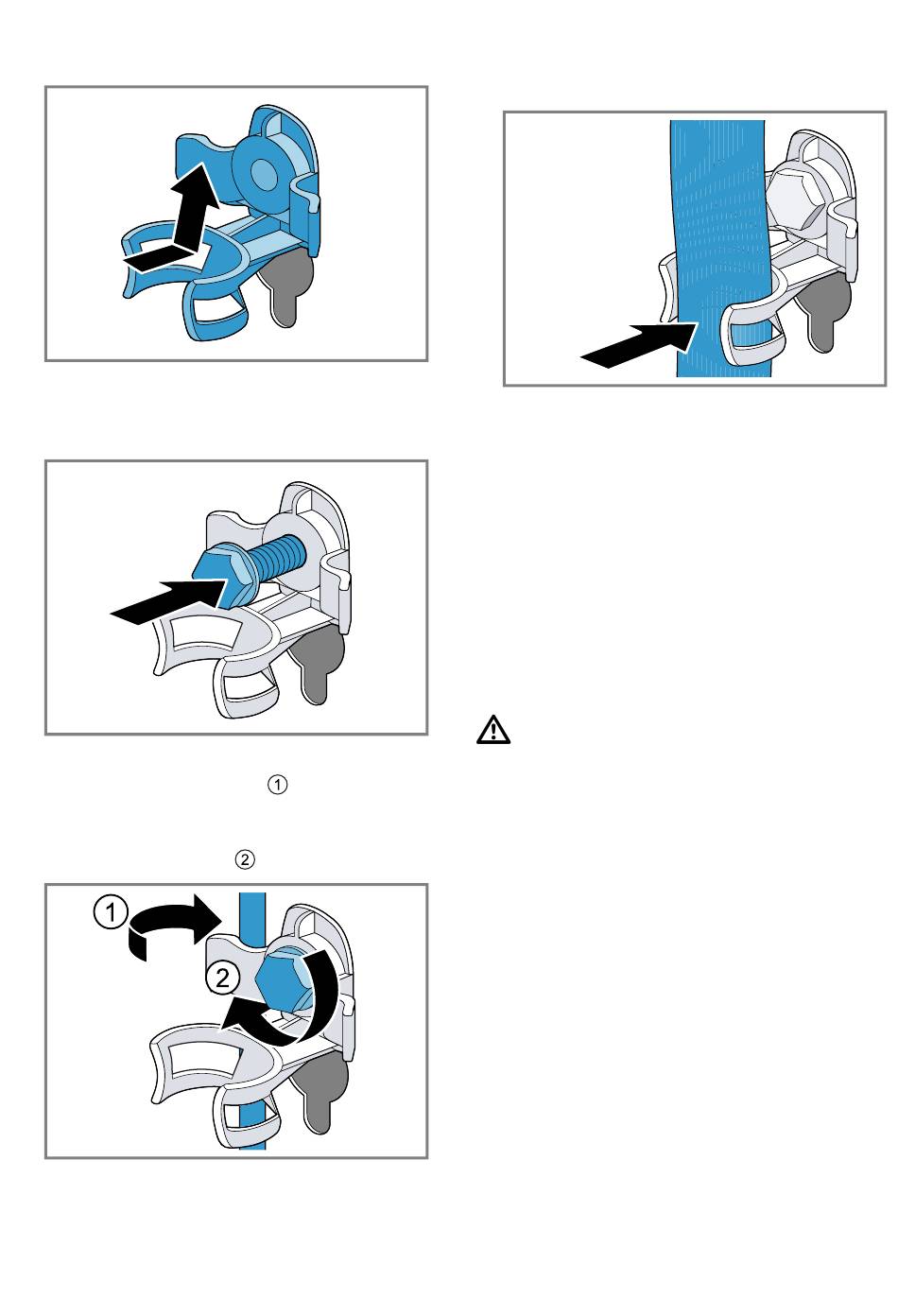 ①

②

①

②