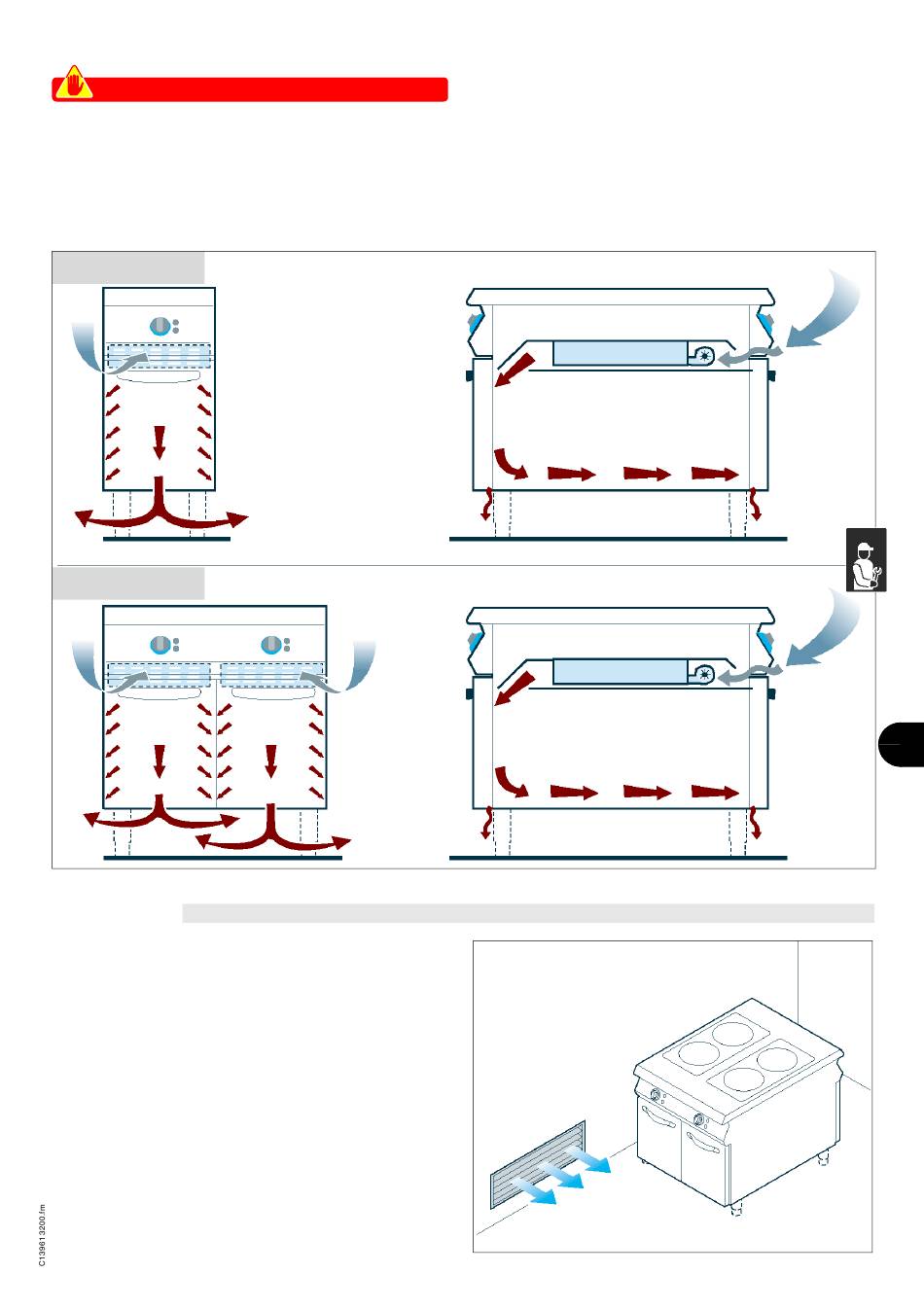 C139613200.fm