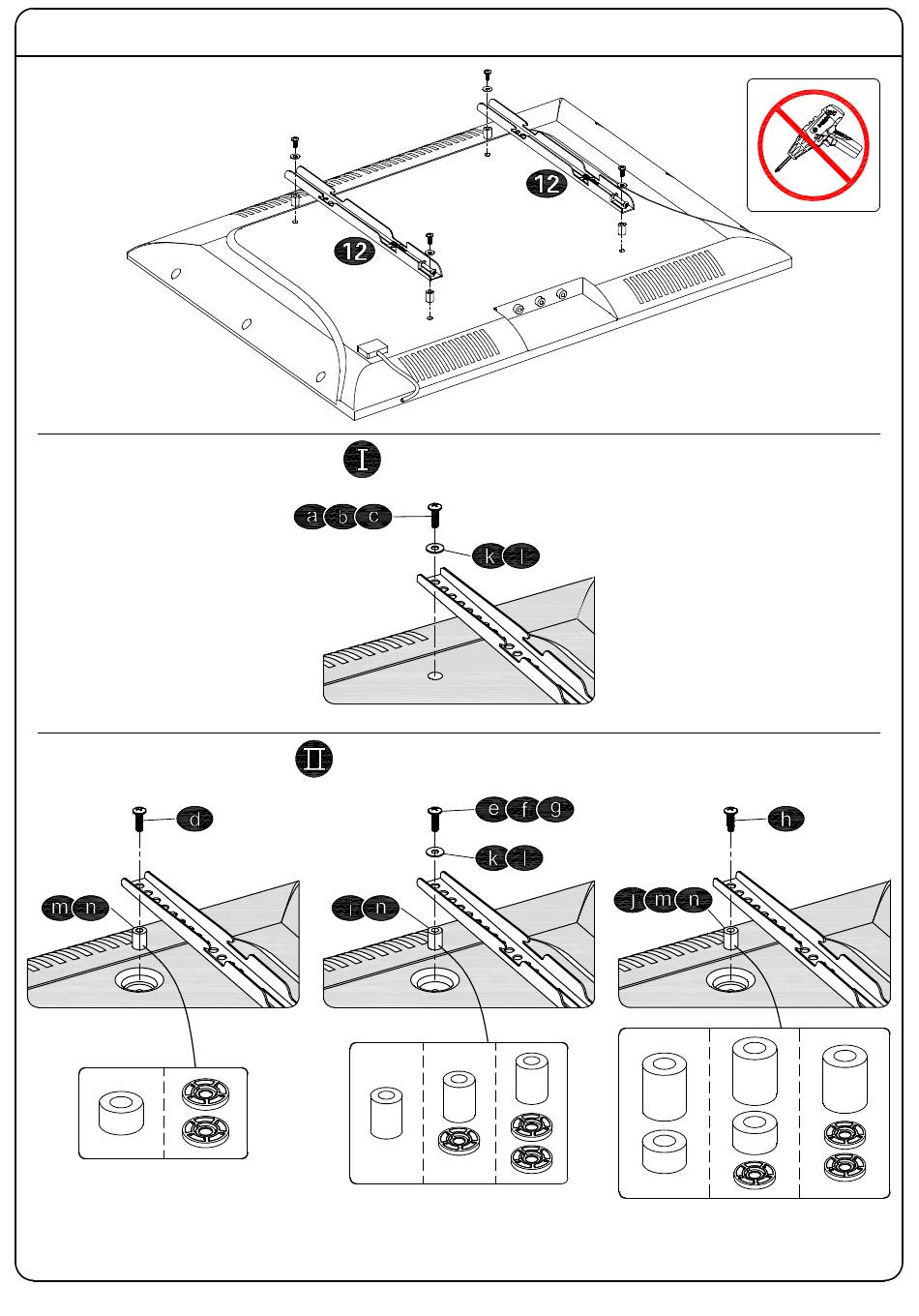 12
12
I
a b c
k l
II
d
m n
e f g
k l
i n
h
j m n