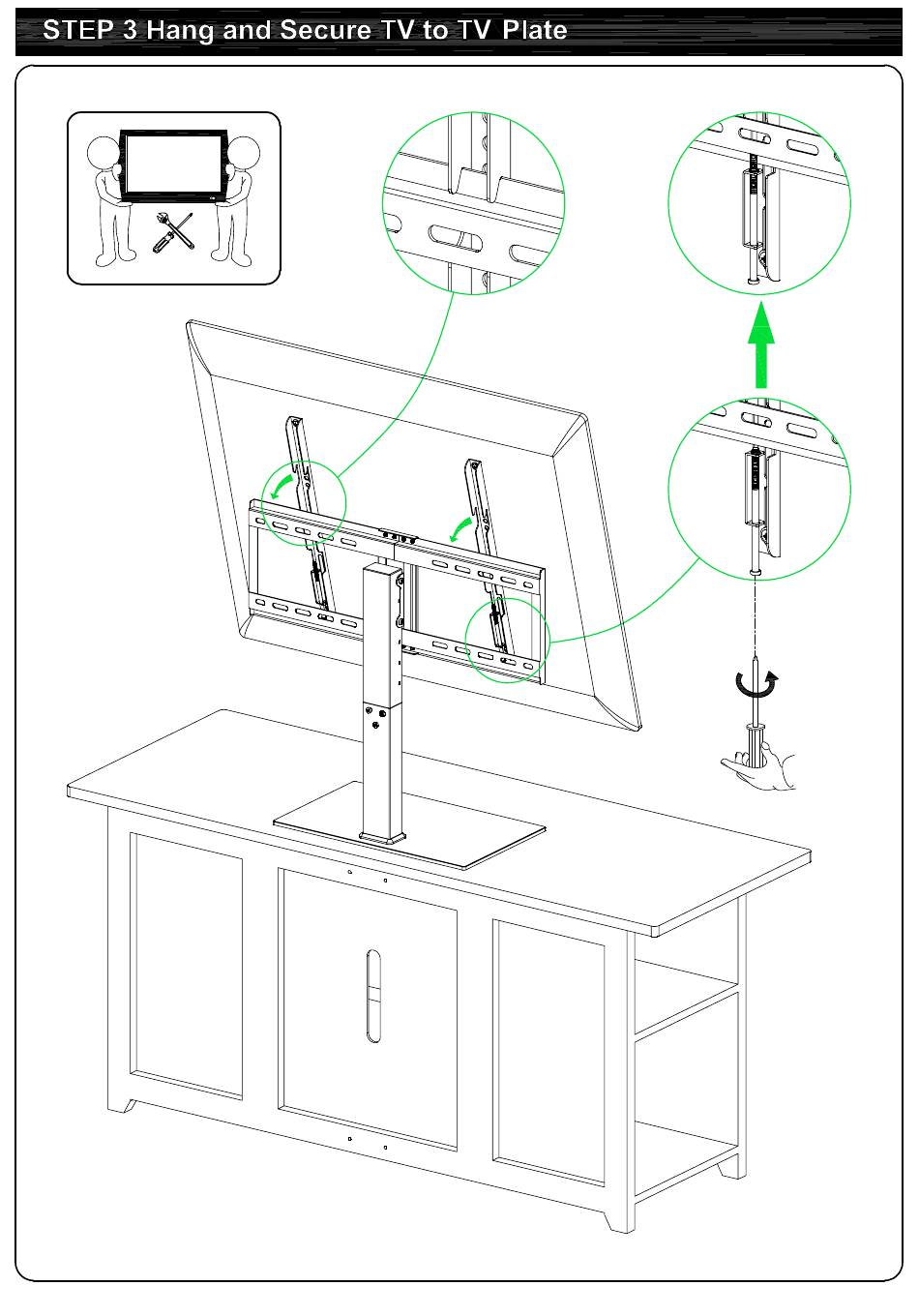 STEP 3 Hang and Secure TV to TV Plate