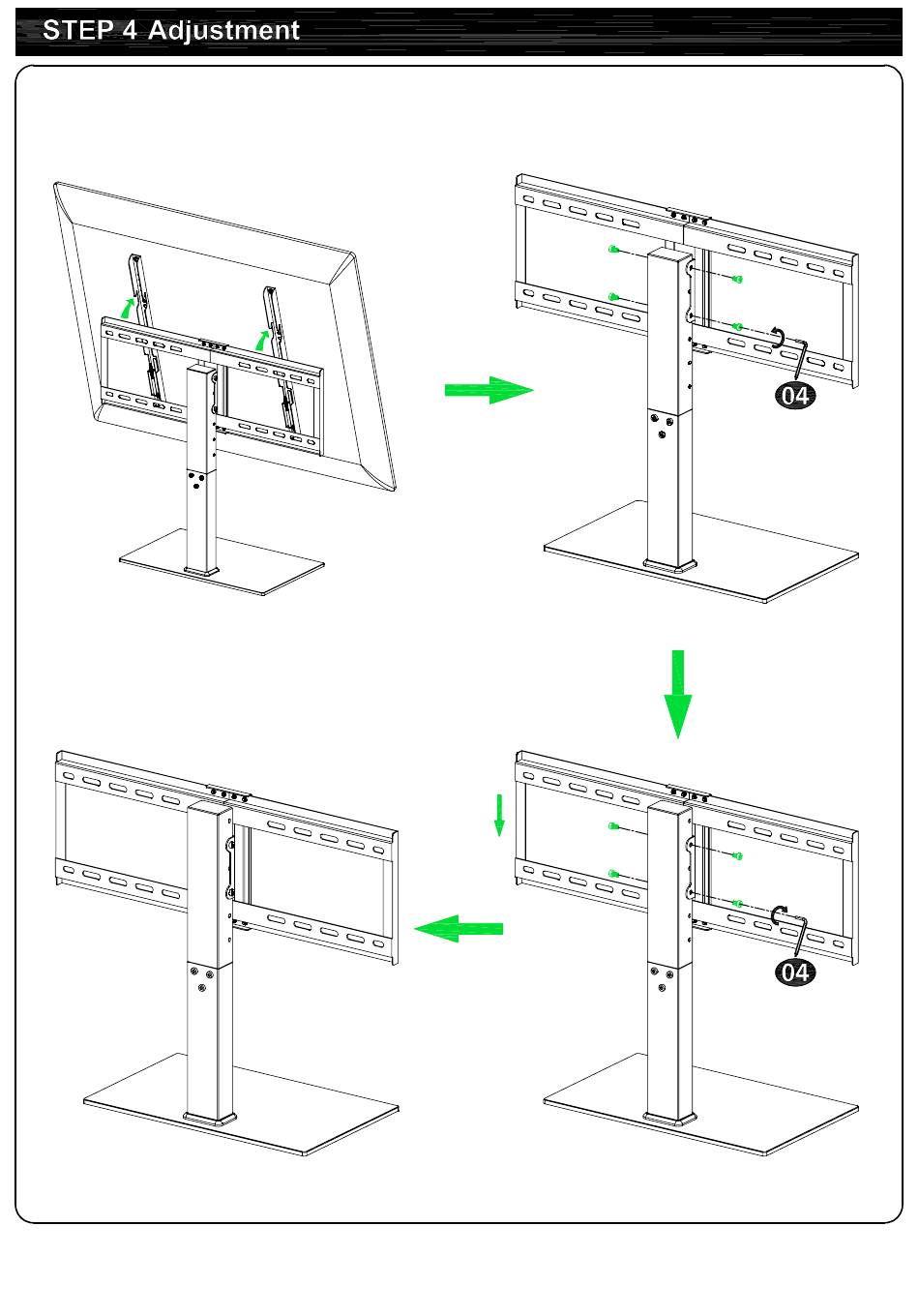 STEP 4 Adjustment

04

04