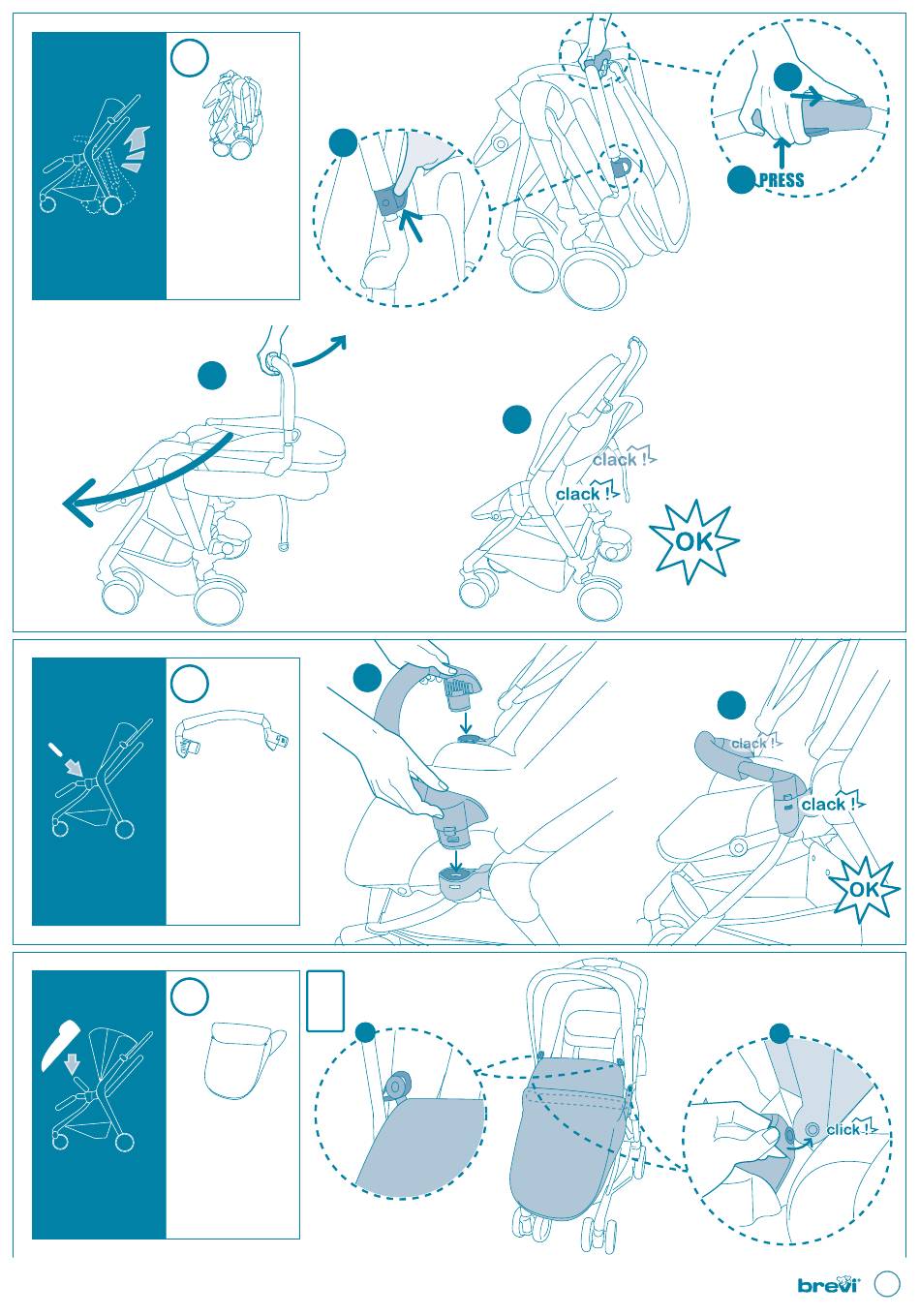 PRESS

clack !

clack !

OK

clack !

clack !

OK

click !

brevi