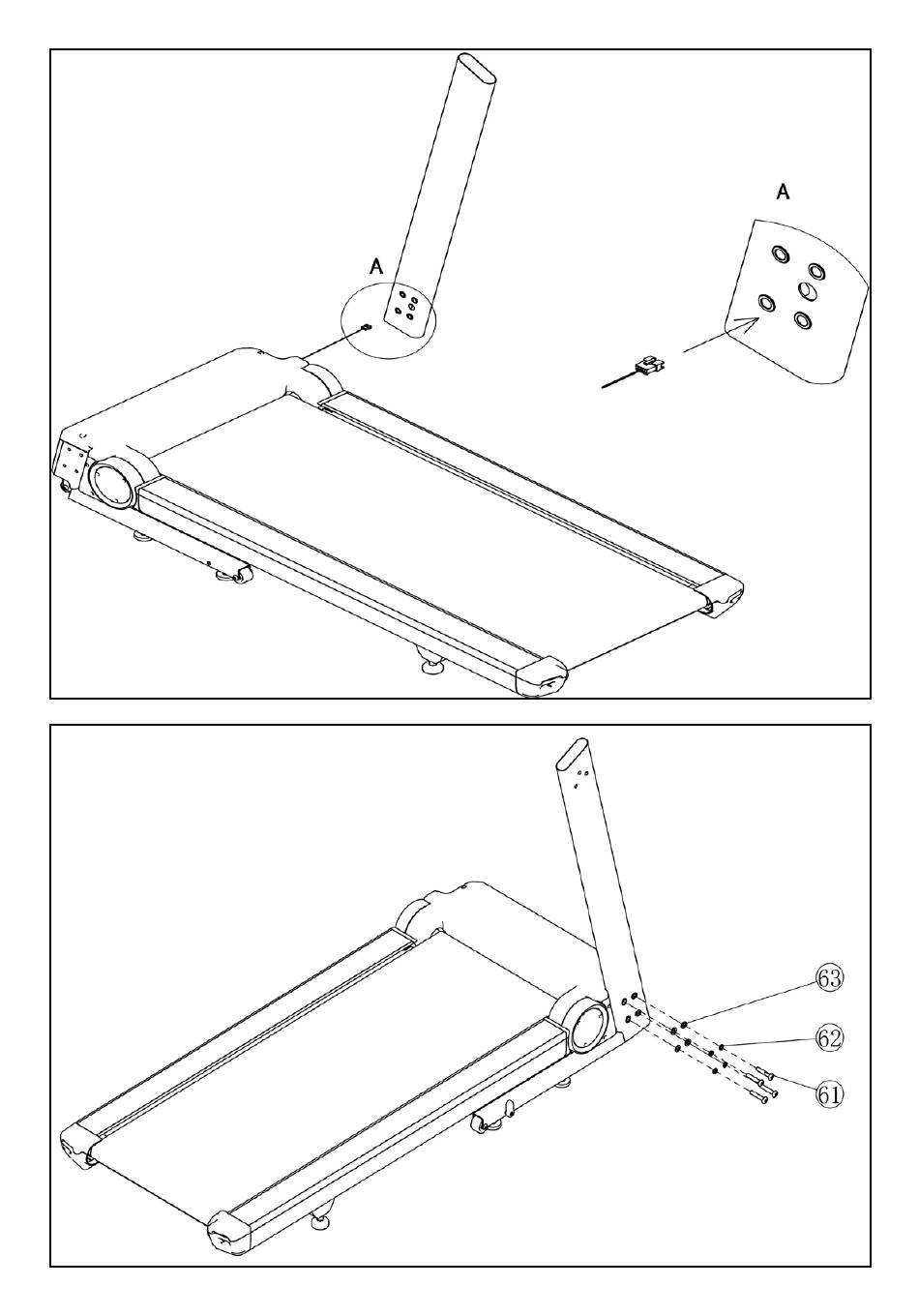 A

A

63

62

61