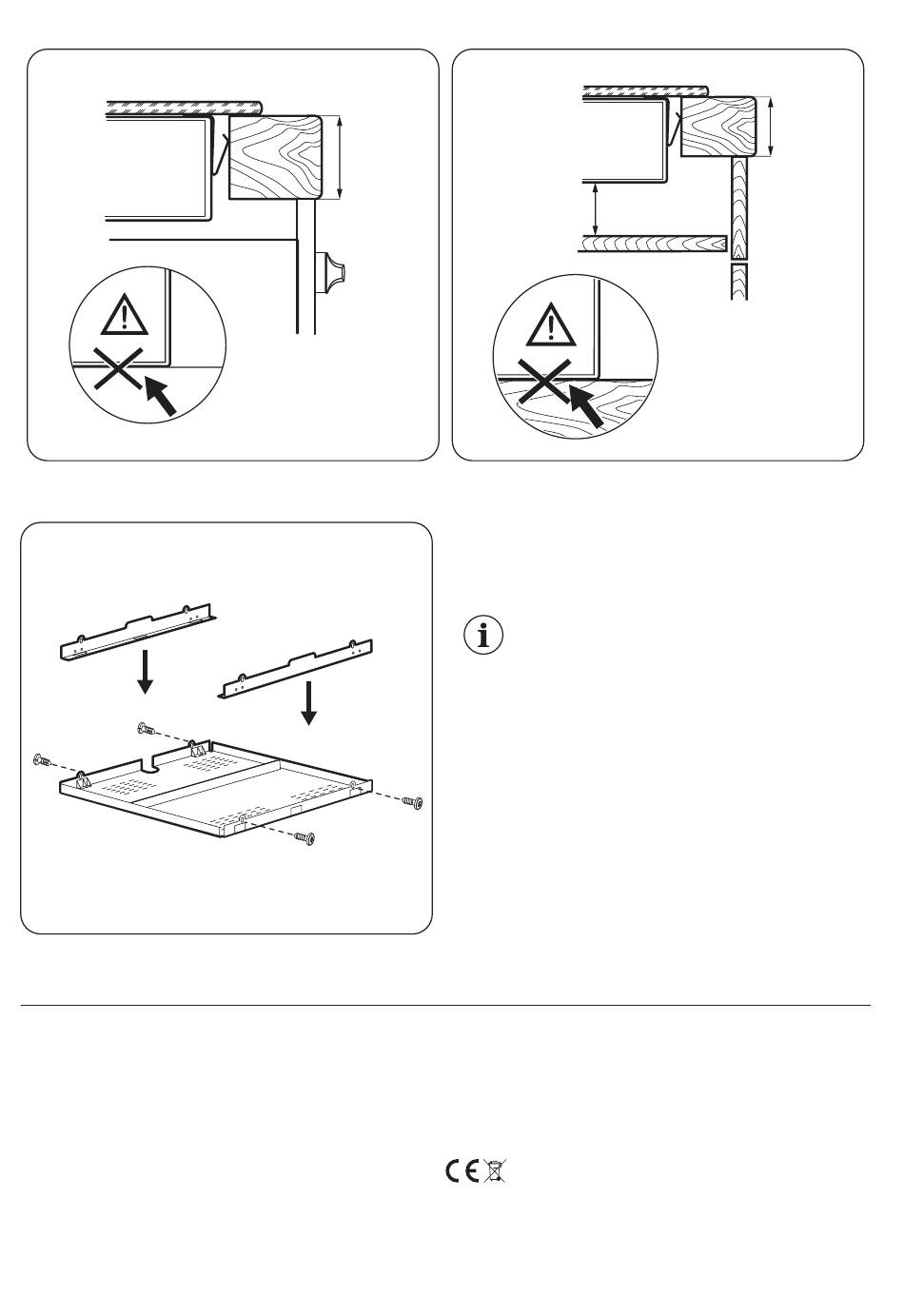 CE