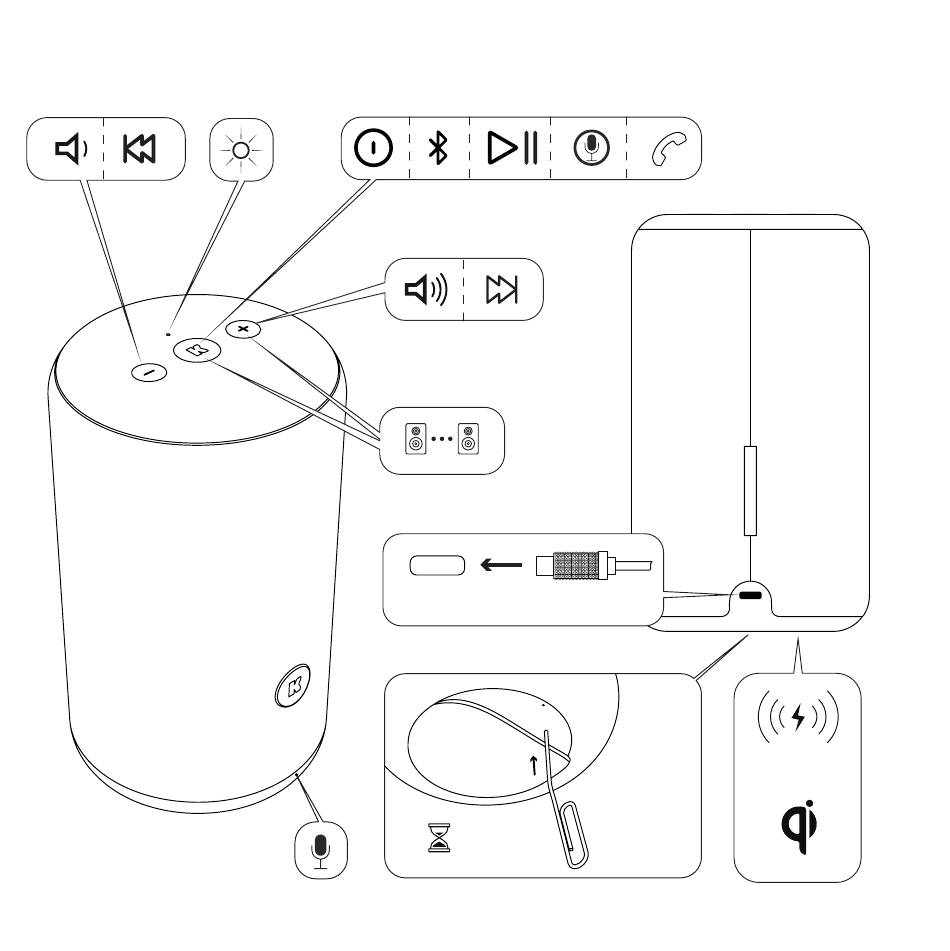 qi