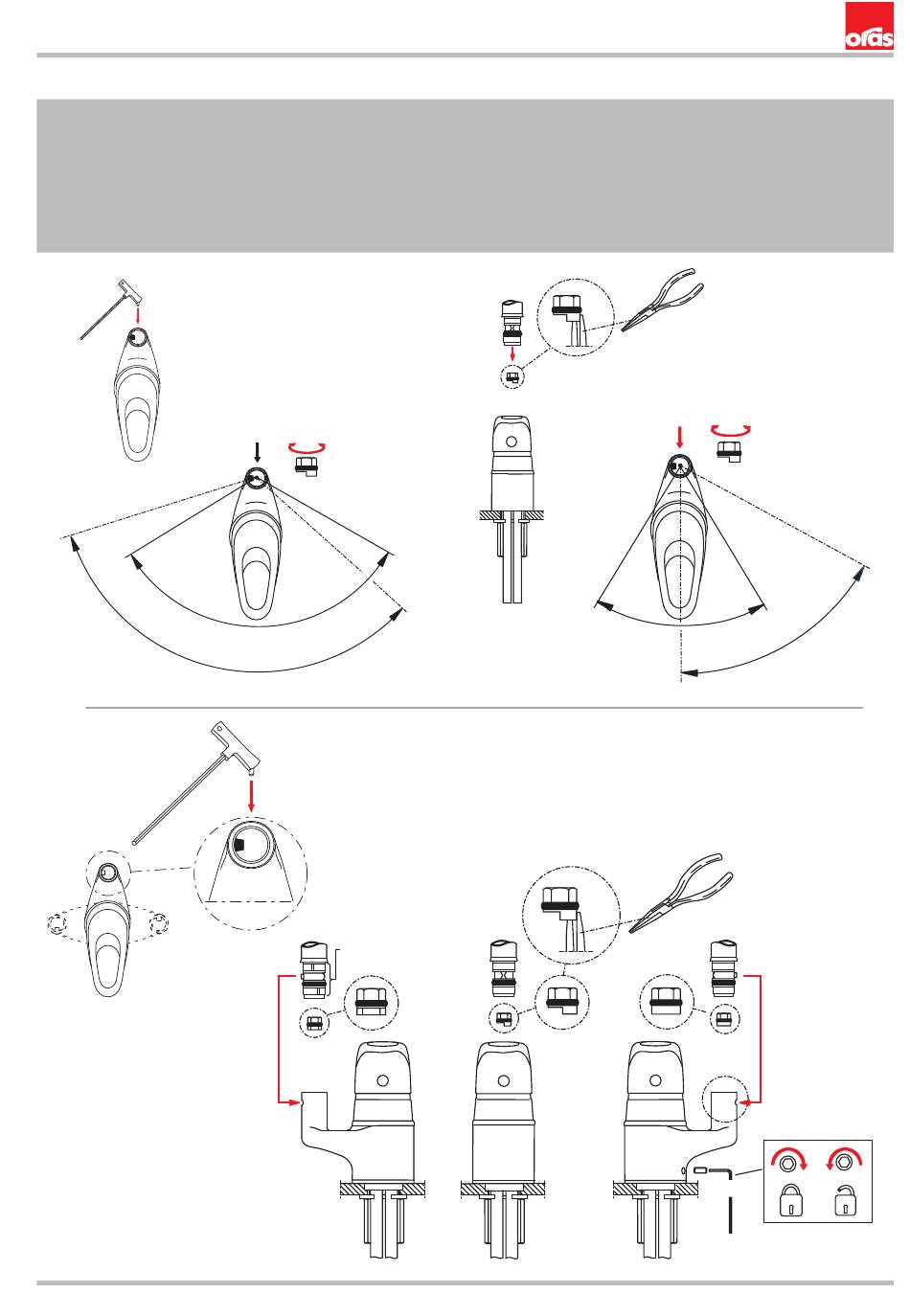 oras