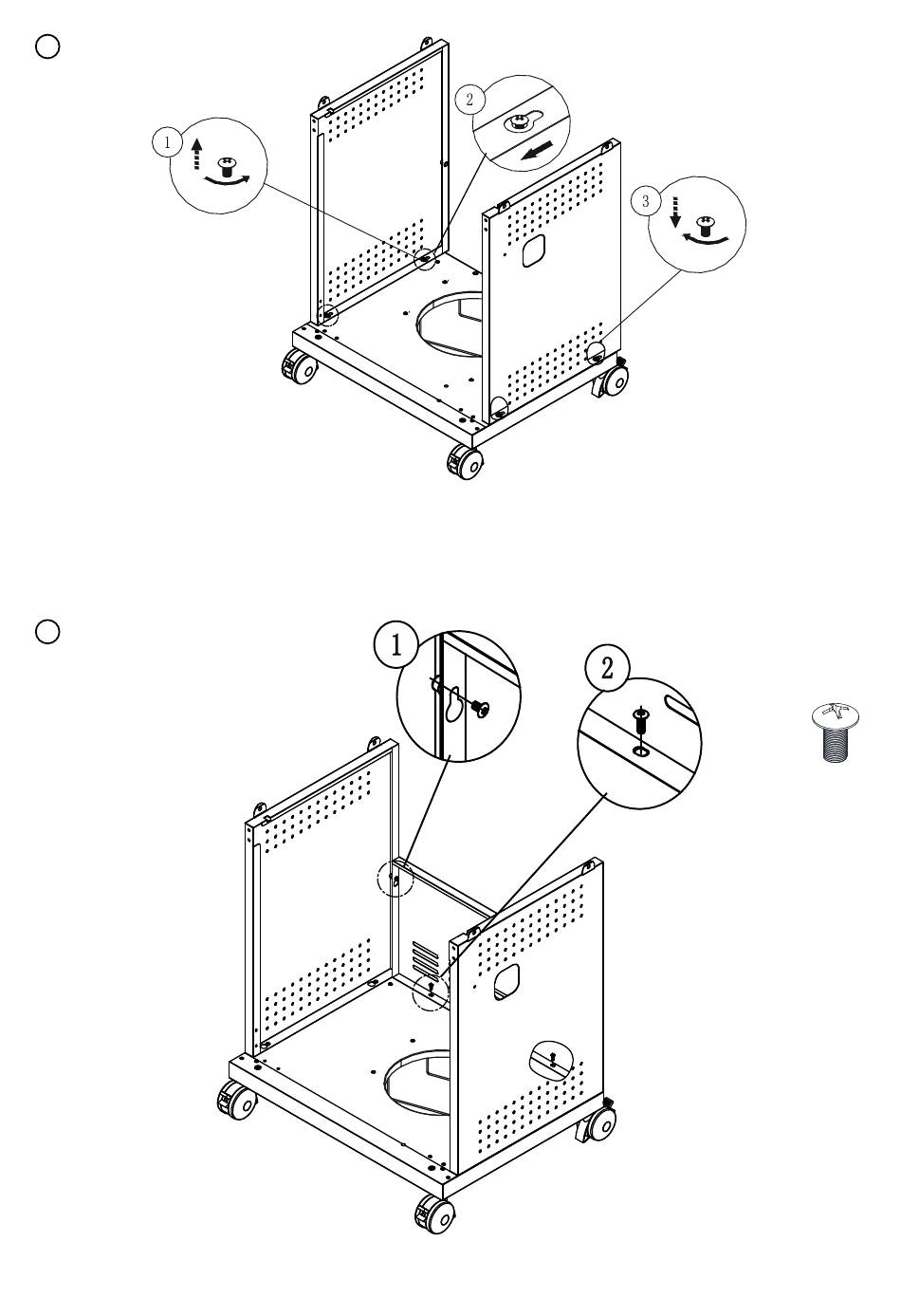 1

2

3

1

2