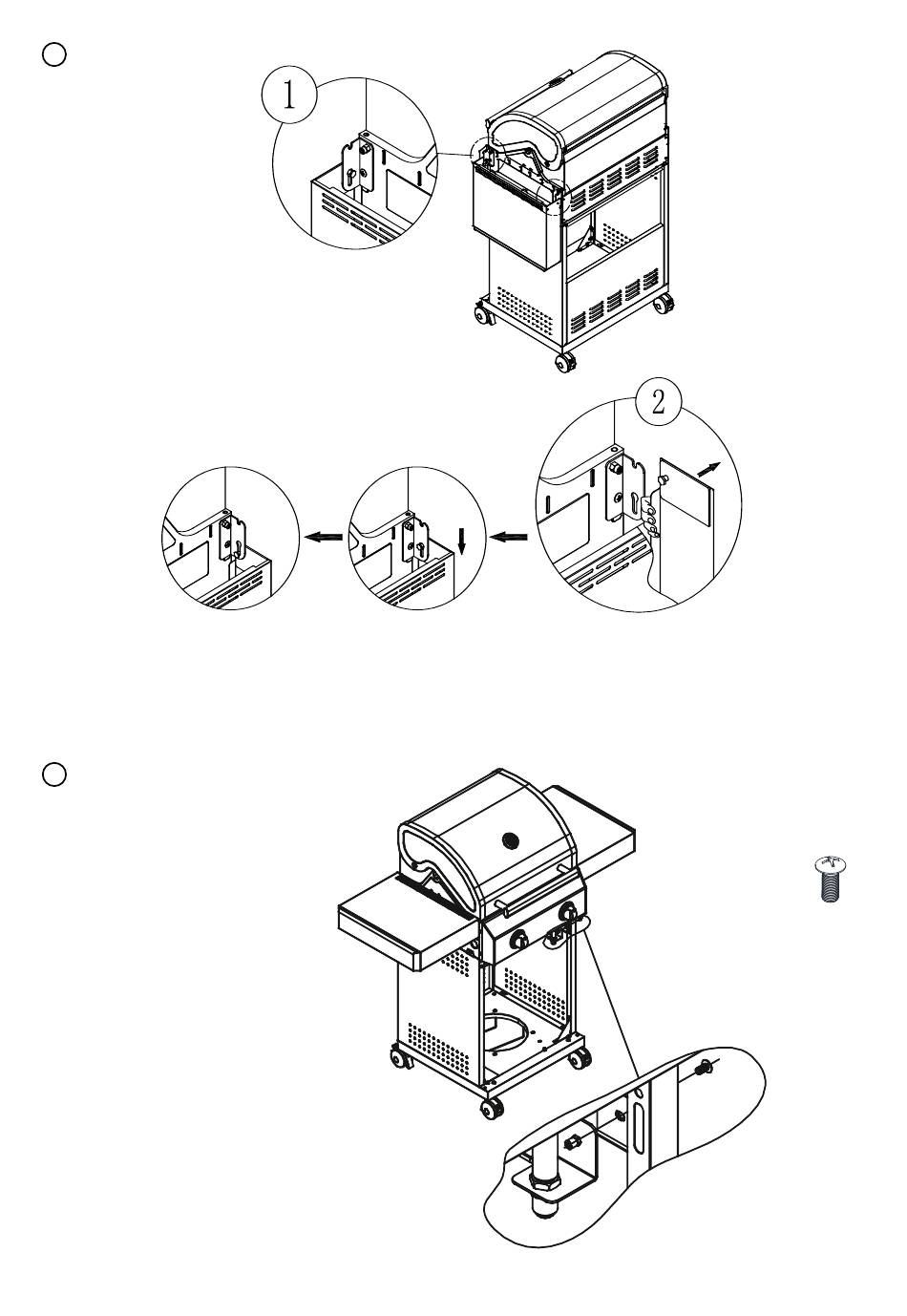 1

2