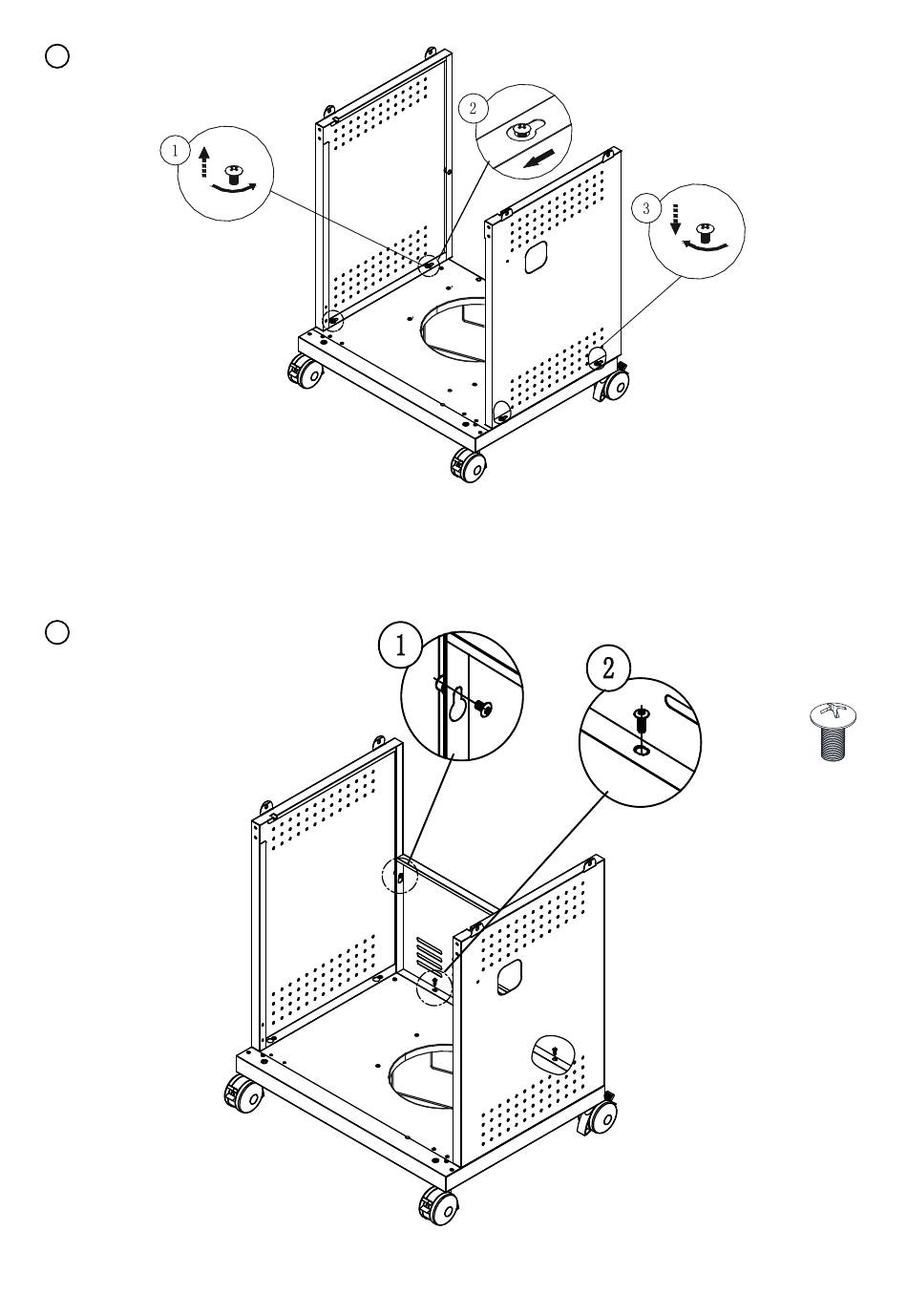 1
2
3

1
2