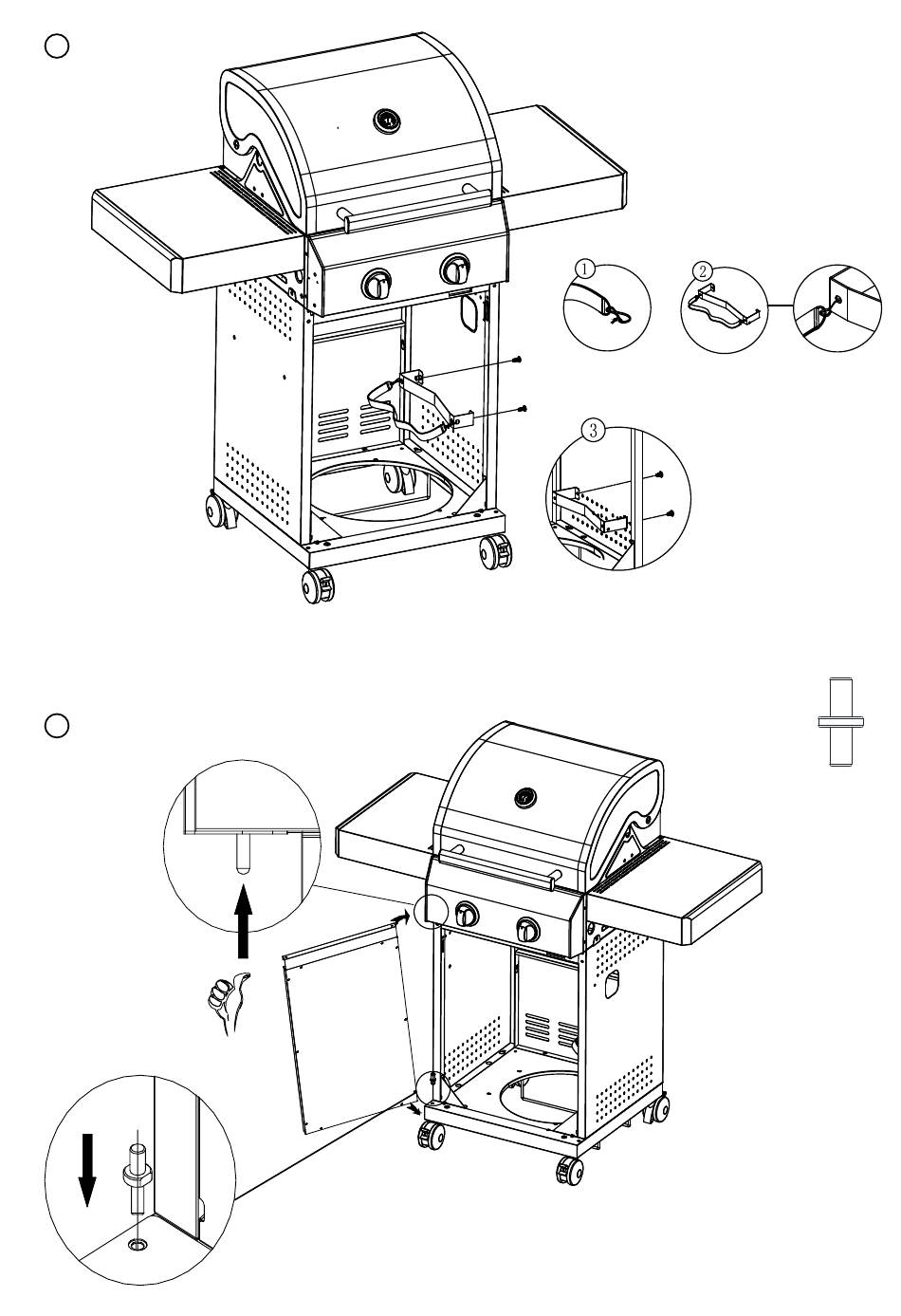 ①

②

③