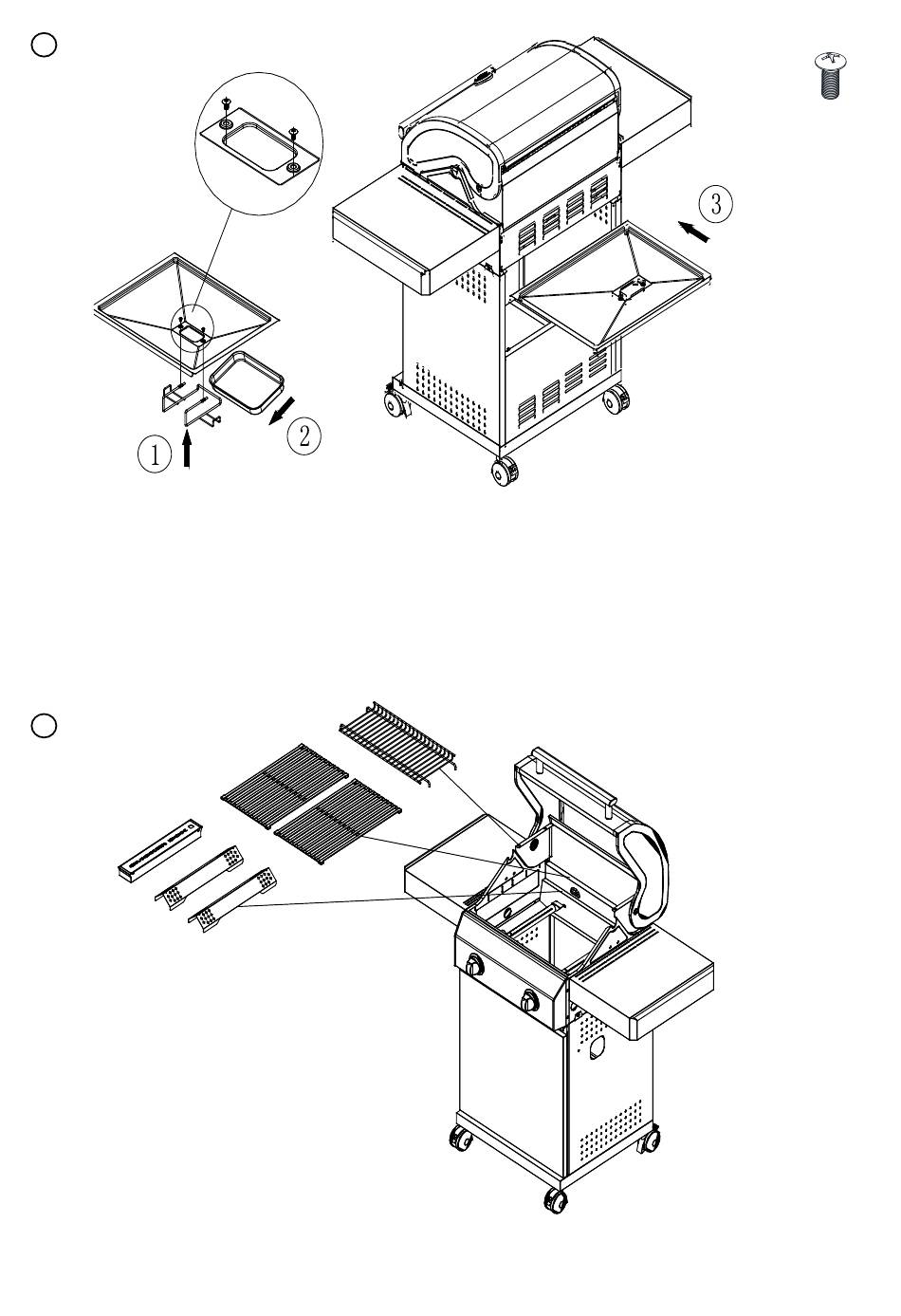 3

1

2