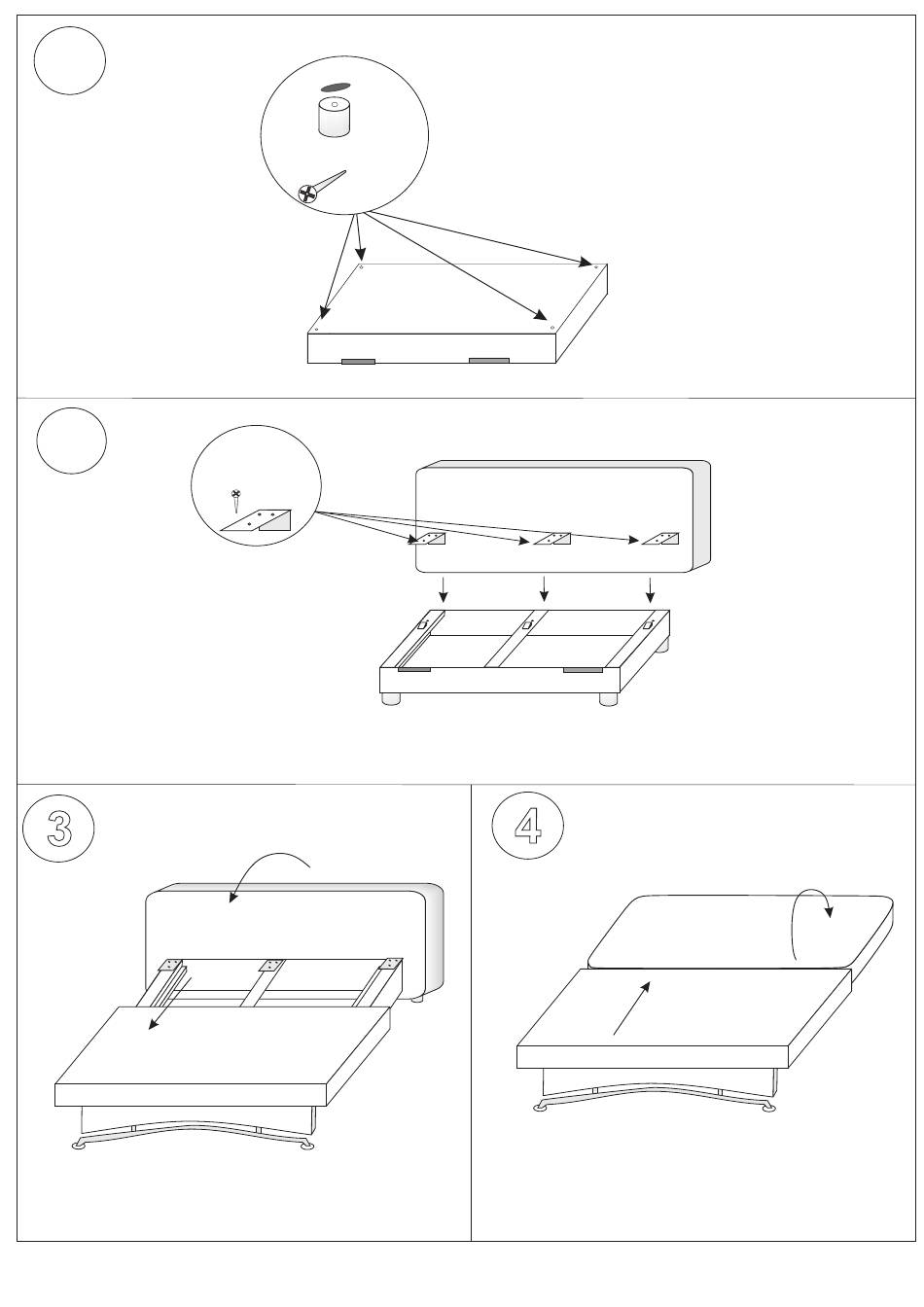 3

4