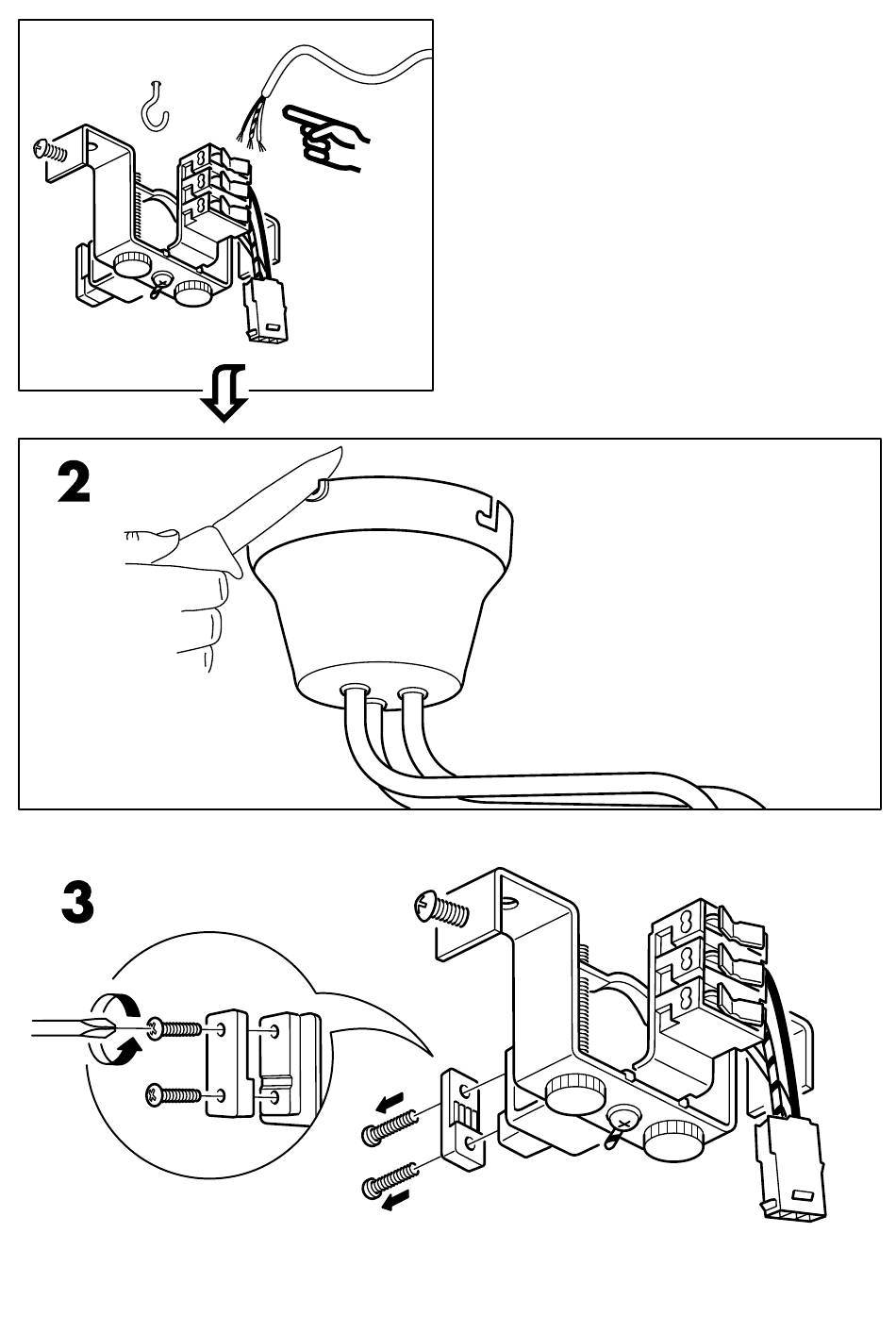 2

3