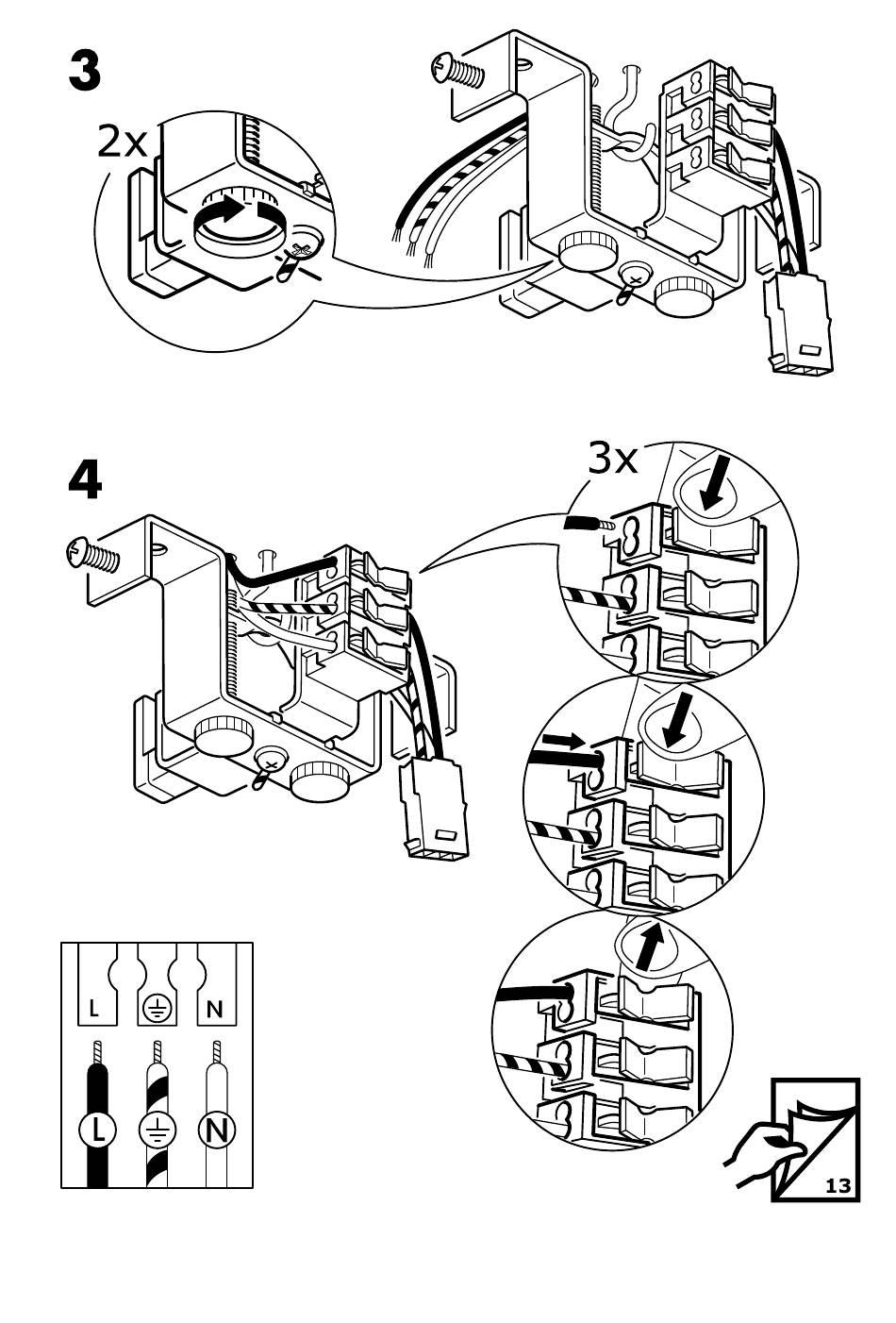 3

2x

4

3x

L

N

L

N

13