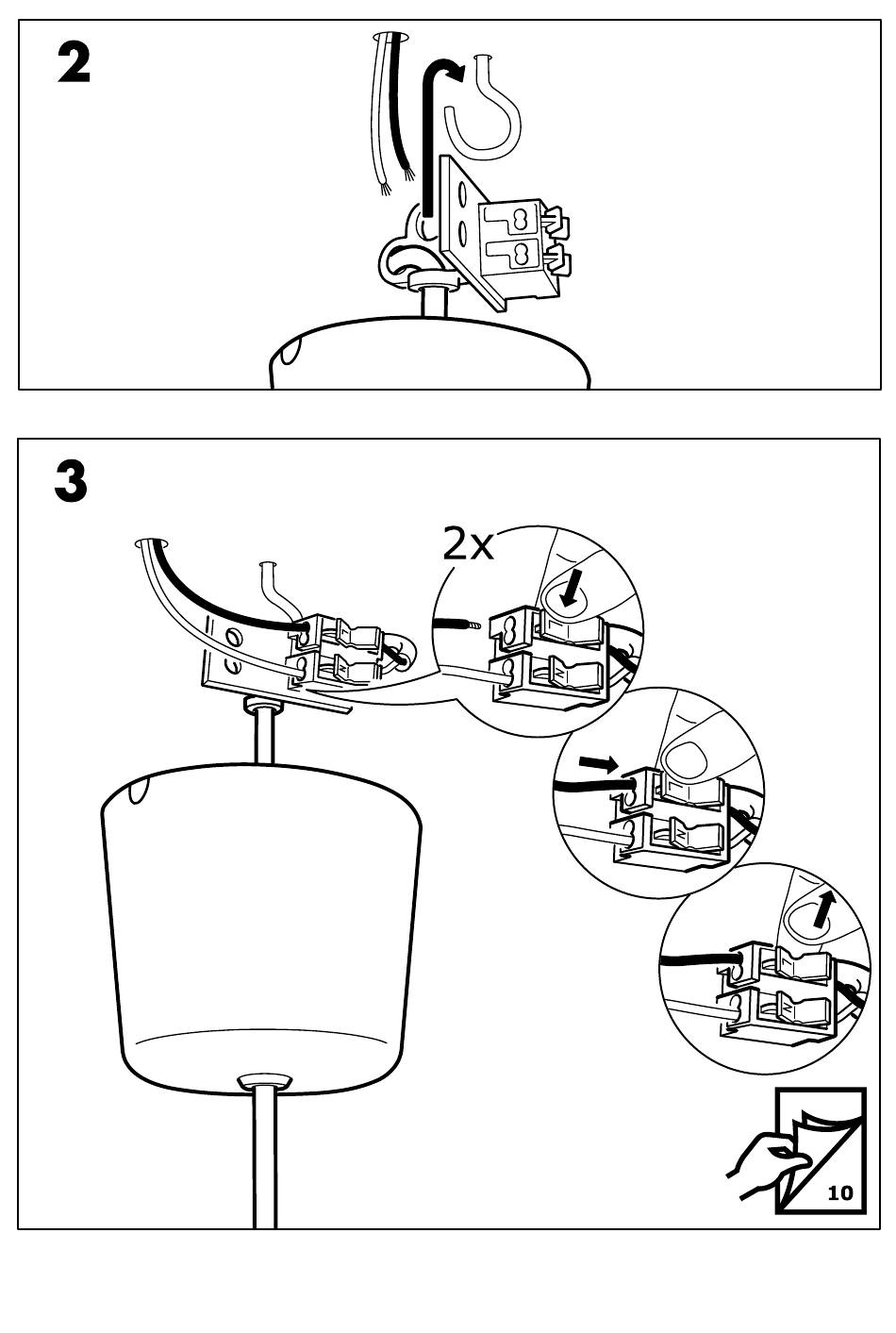 2

3

2x

10