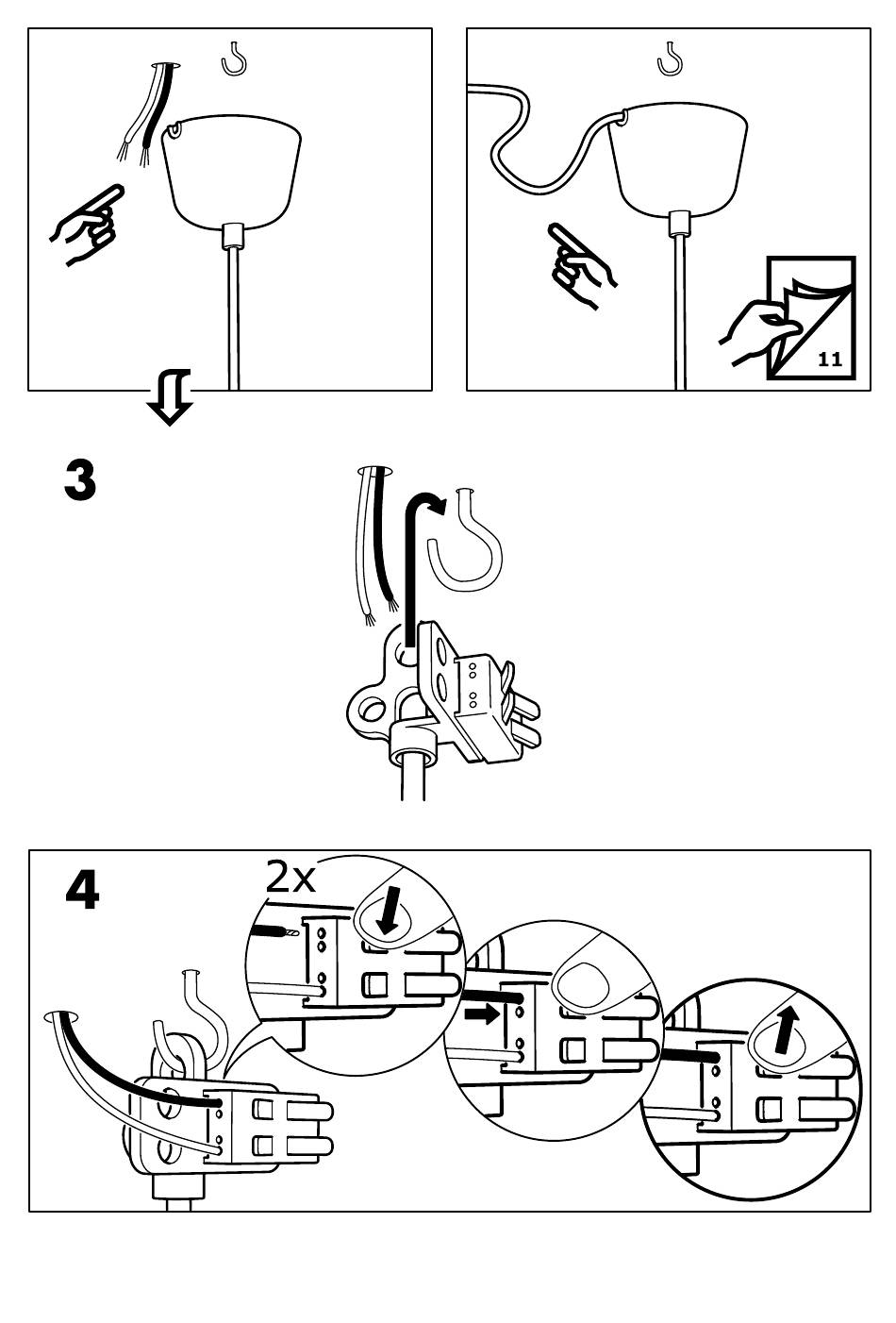 11

3

4

2x