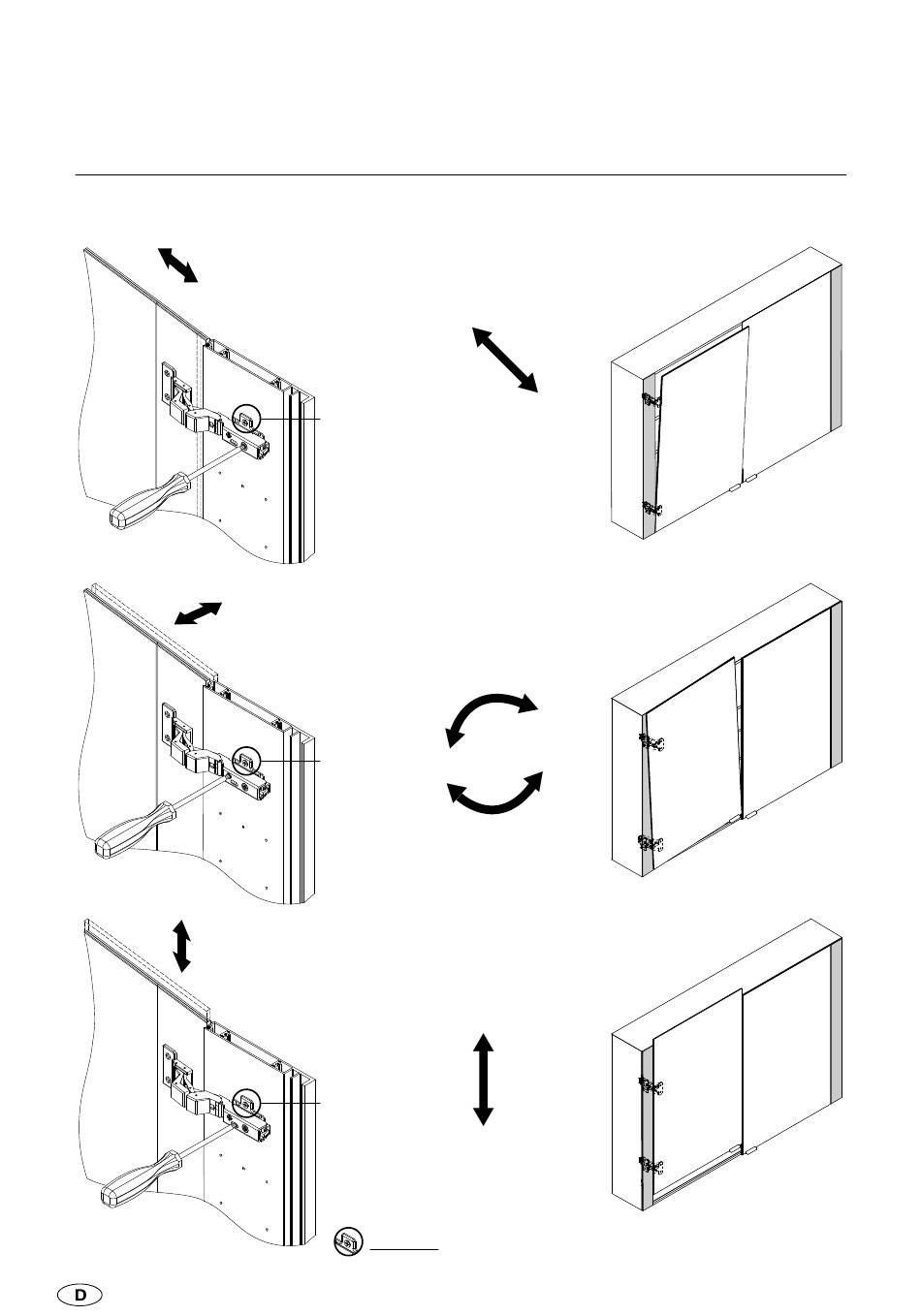 D