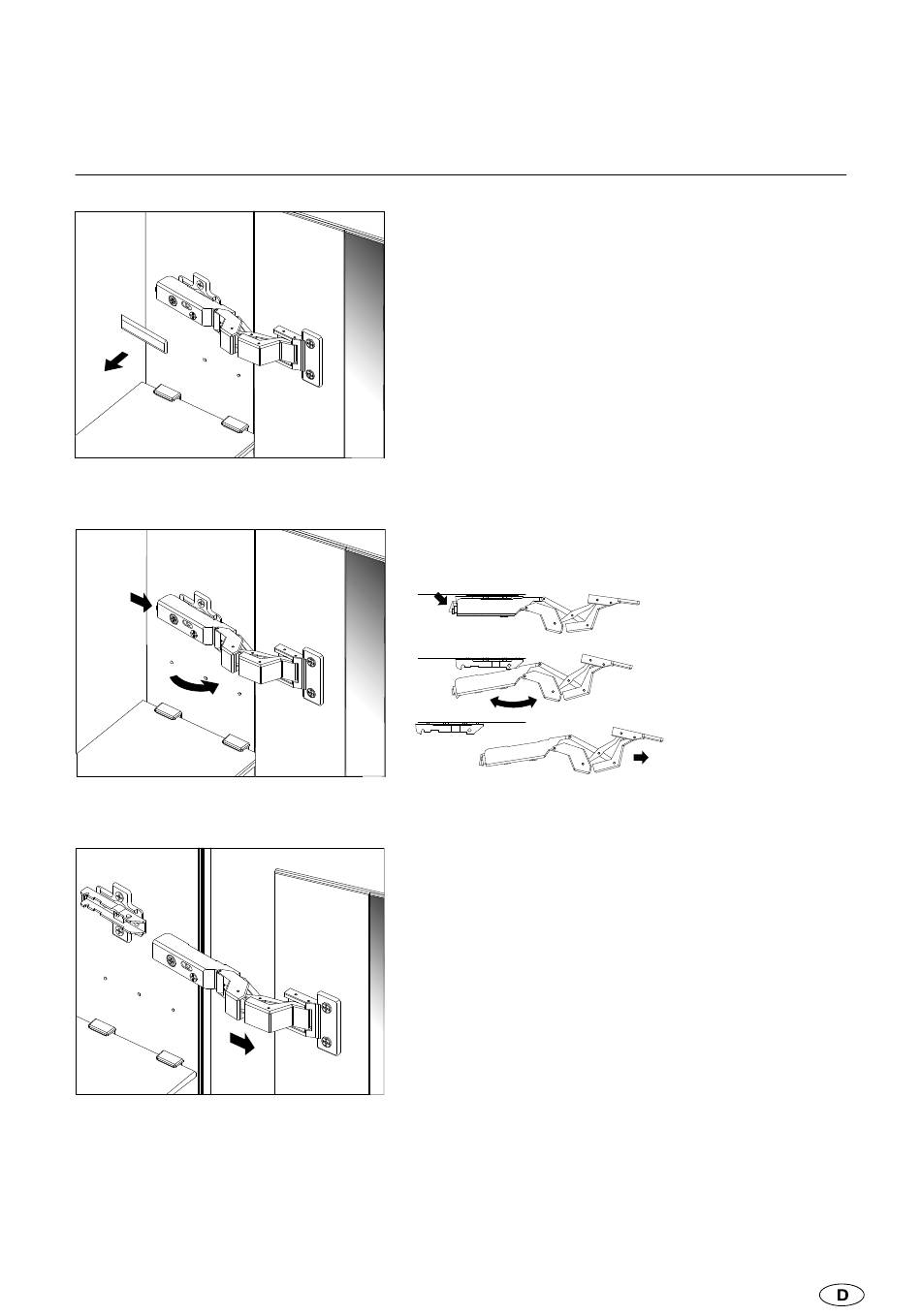 D