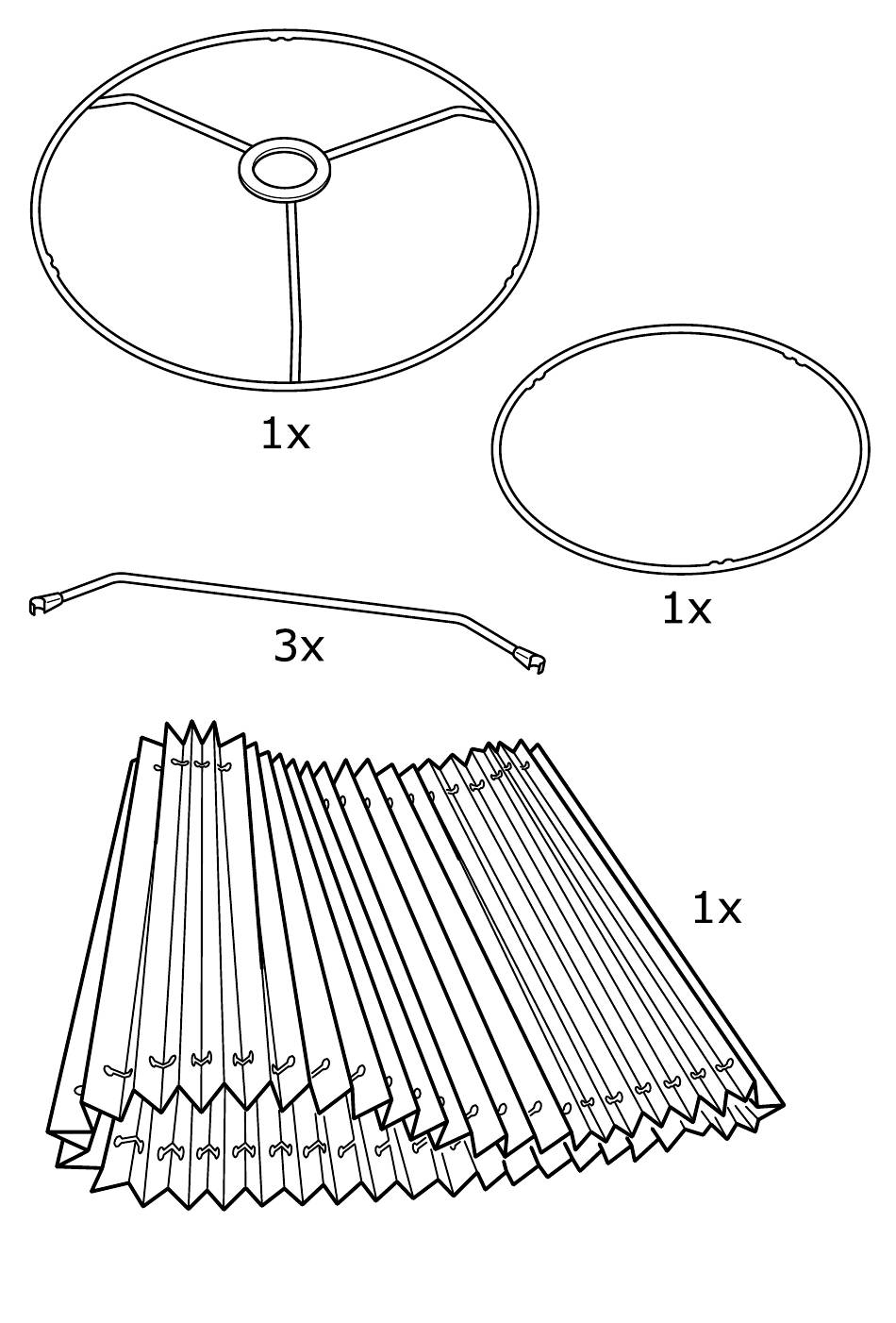 1x

1x

3x

1x